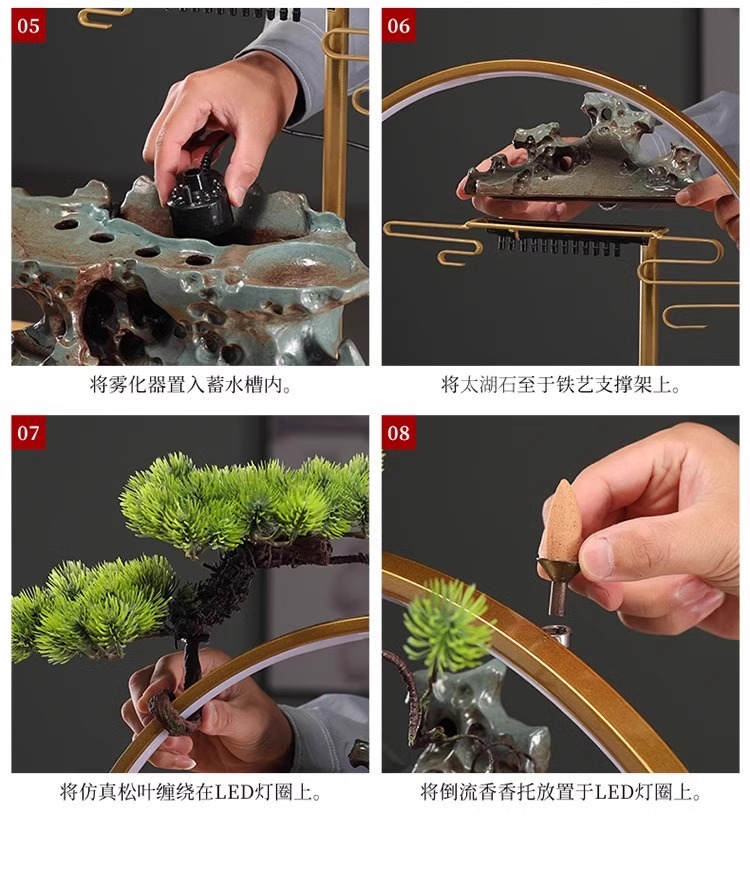 05

将雾化器置入蓄水槽内。

06

将太湖石至于铁艺支撑架上。

07

将仿真松叶缠绕在LED灯圈上。

08

将倒流香香托放置于LED灯圈上。