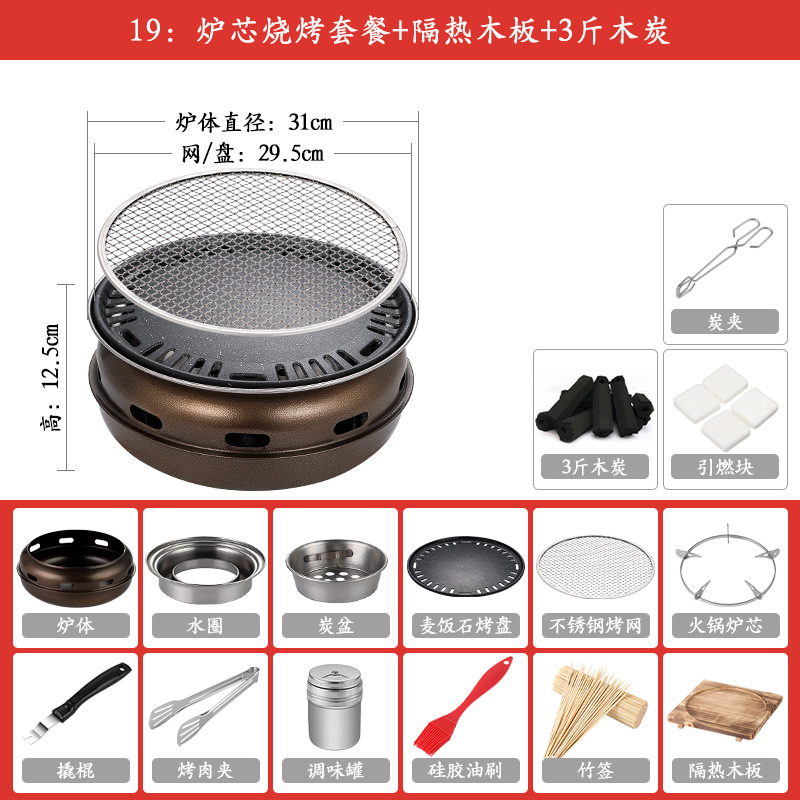 19：炉芯烧烤套餐+隔热木板+3斤木炭

炉体直径：31cm

网/盘：29.5cm

高：12.5cm

炭夹

3斤木炭

引燃块

炉体

水圈

炭盆

麦饭石烤盘

不锈钢烤网

火锅炉芯

撬棍

烤肉夹

调味罐

硅胶油刷

竹签

隔热木板