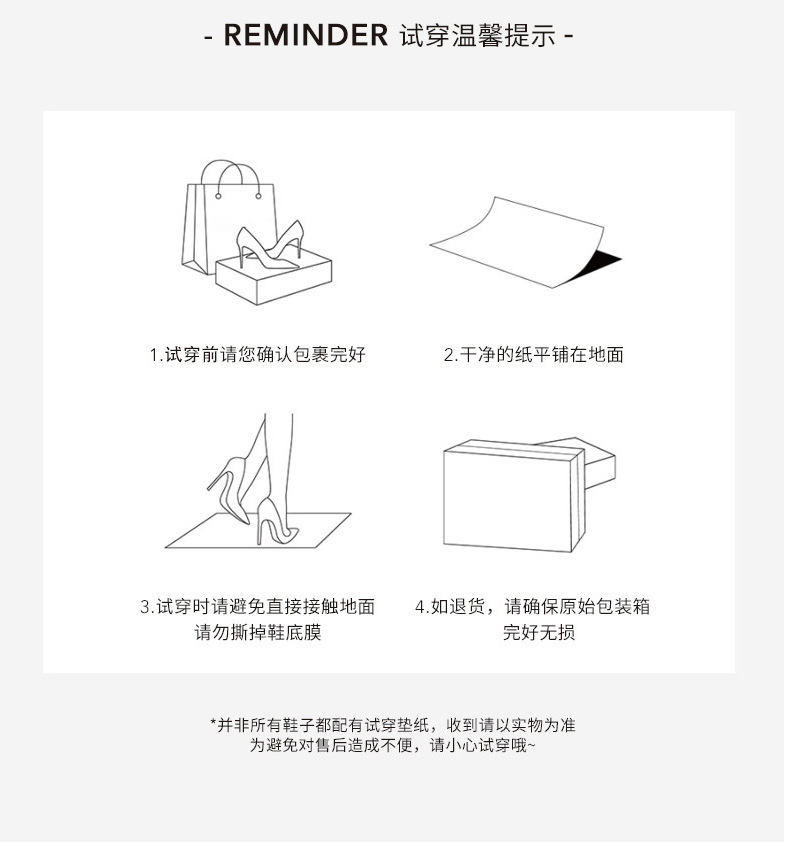 - REMINDER 试穿温馨提示 -

1.试穿前请您确认包裹完好

2.干净的纸平铺在地面

3.试穿时请避免直接接触地面
请勿撕掉鞋底膜

4.如退货，请确保原始包装箱
完好无损

*并非所有鞋子都配有试穿垫纸，收到请以实物为准
为避免对售后造成不便，请小心试穿哦~