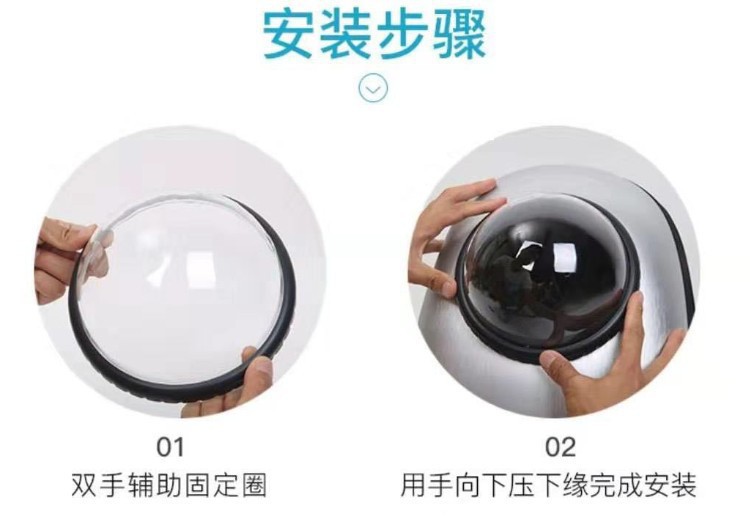 安装步骤

01
双手辅助固定圈

02
用手向下压下缘完成安装