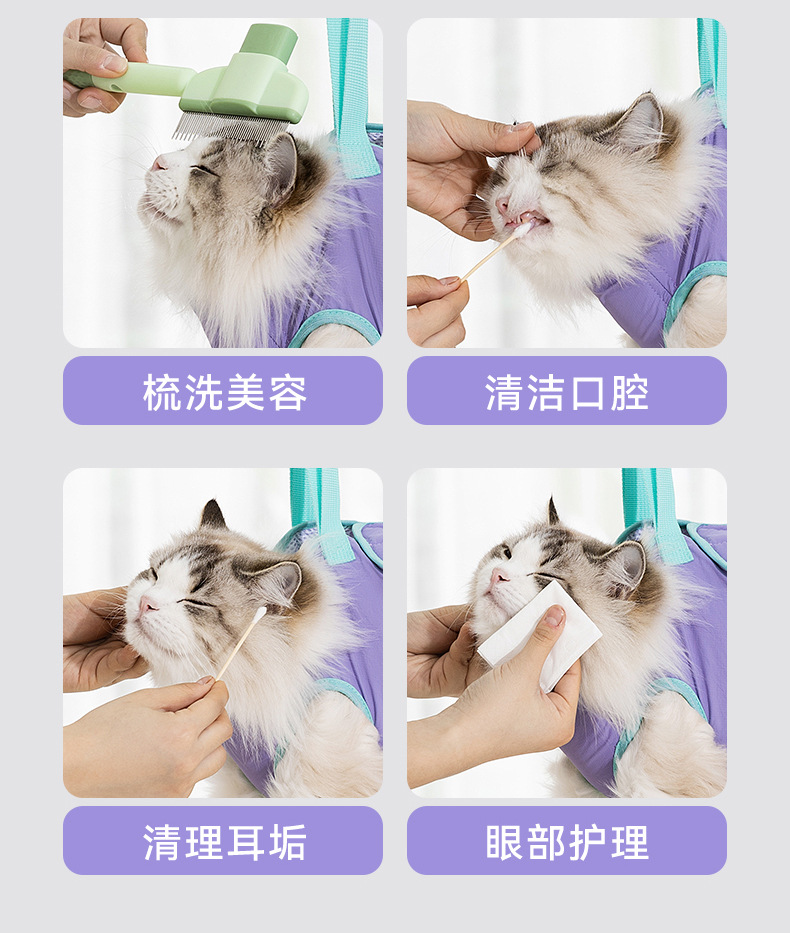 梳洗美容

清洁口腔

清理耳垢

眼部护理