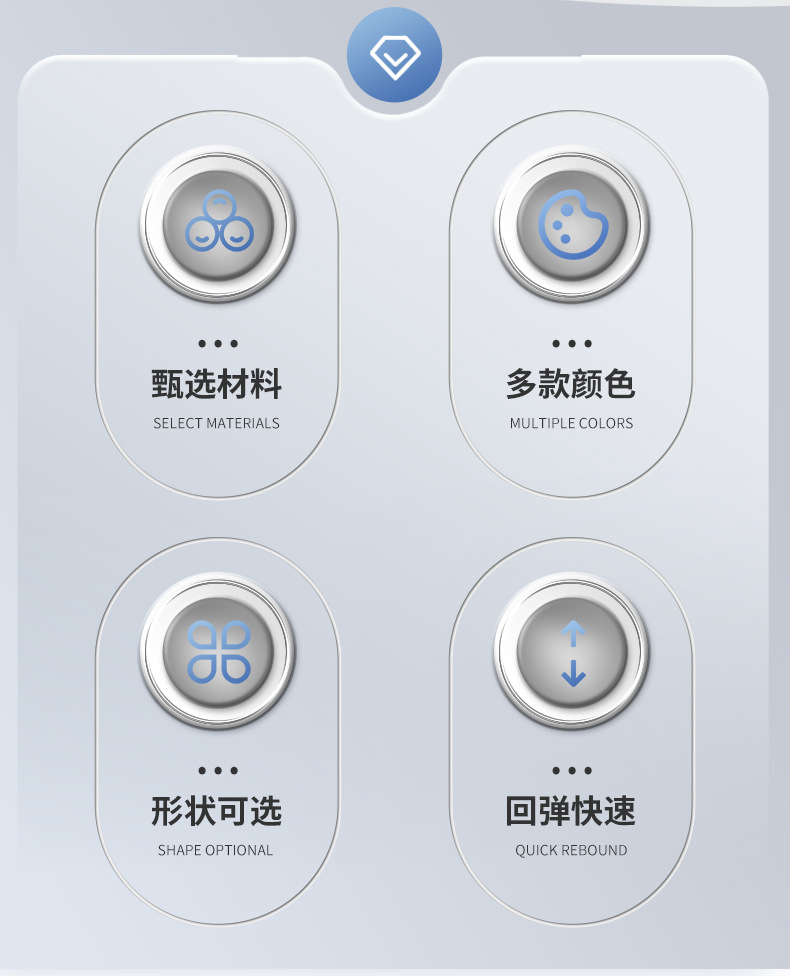 甄选材料
SELECT MATERIALS

多款颜色
MULTIPLE COLORS

形状可选
SHAPE OPTIONAL

回弹快速
QUICK REBOUND