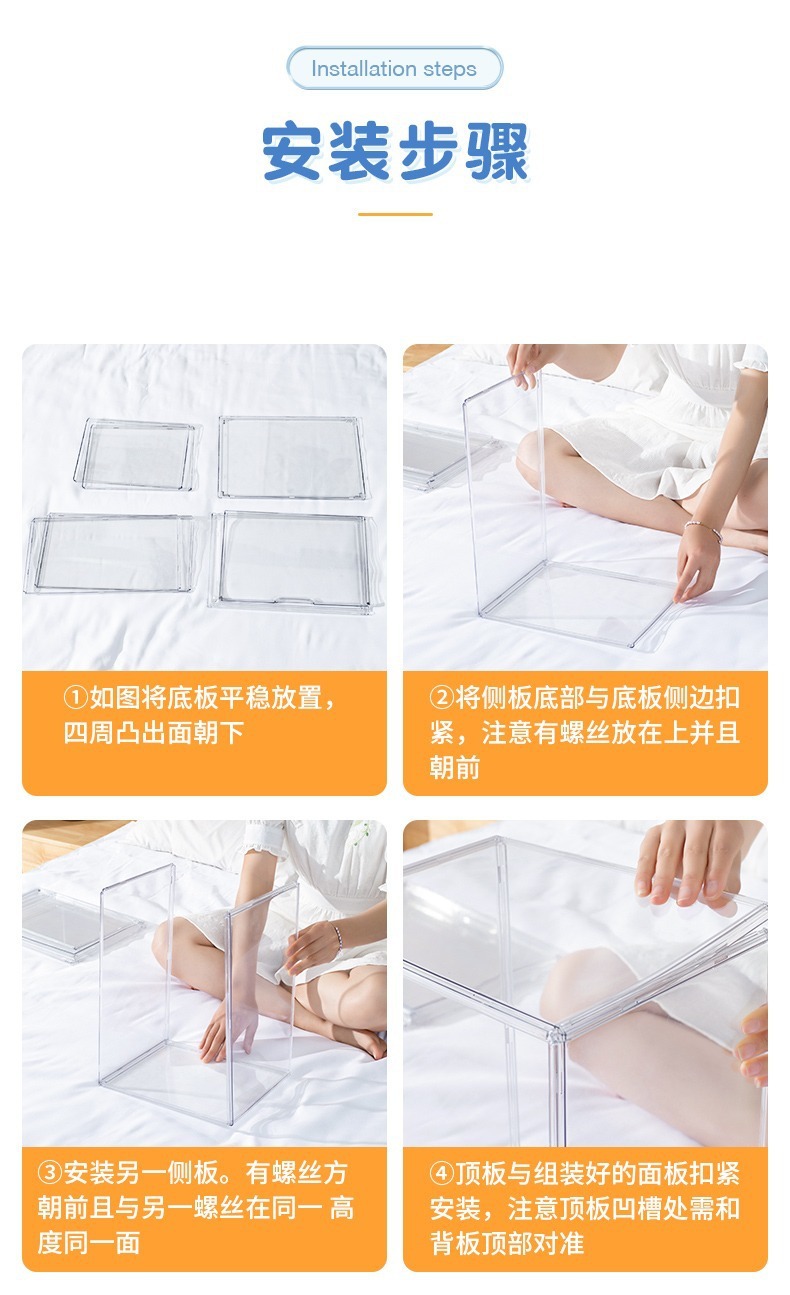 Installation steps

安装步骤

①如图将底板平稳放置，四周凸出面朝下

②将侧板底部与底板侧边扣紧，注意有螺丝放在上并且朝前

③安装另一侧板。有螺丝方朝前且与另一螺丝在同一 高度同一面

④顶板与组装好的面板扣紧安装，注意顶板凹槽处需和背板顶部对准