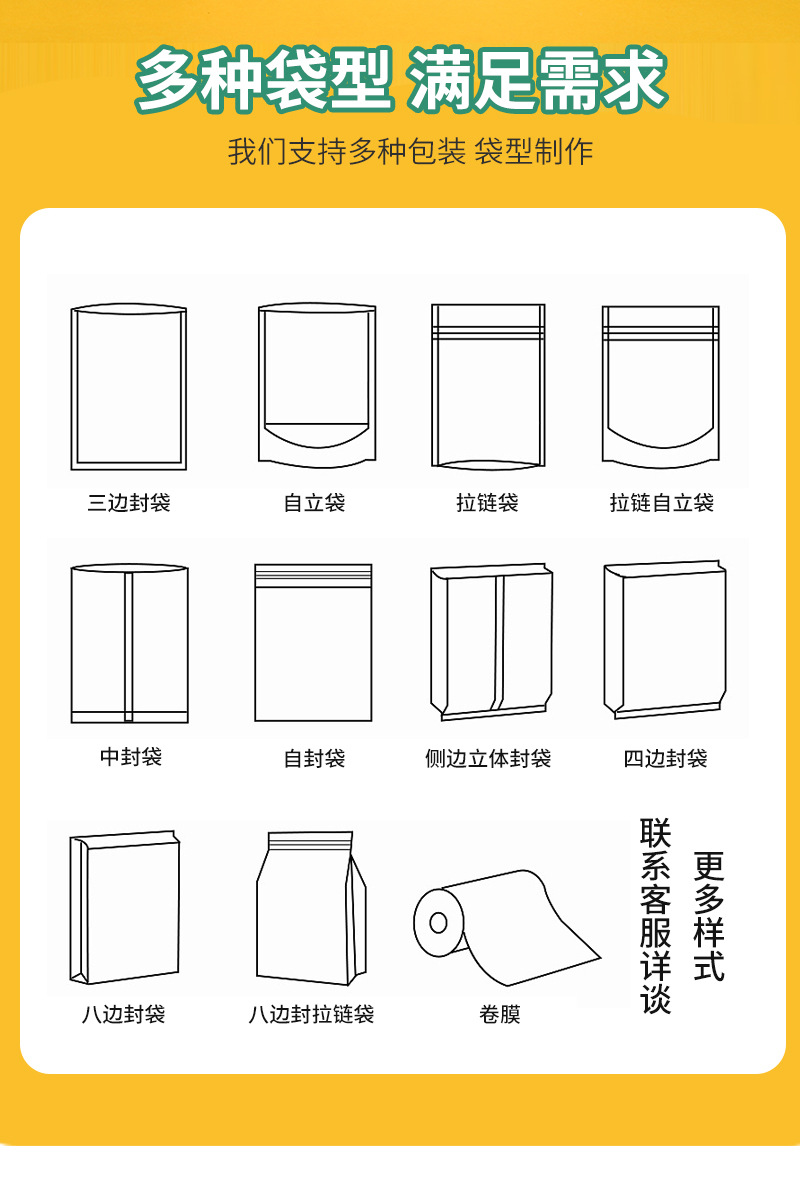 多种袋型 满足需求

我们支持多种包装 袋型制作

三边封袋

自立袋

拉链袋

拉链自立袋

中封袋

自封袋

侧边立体封袋

四边封袋

八边封袋

八边封拉链袋

卷膜

更多样式

联系客服详谈