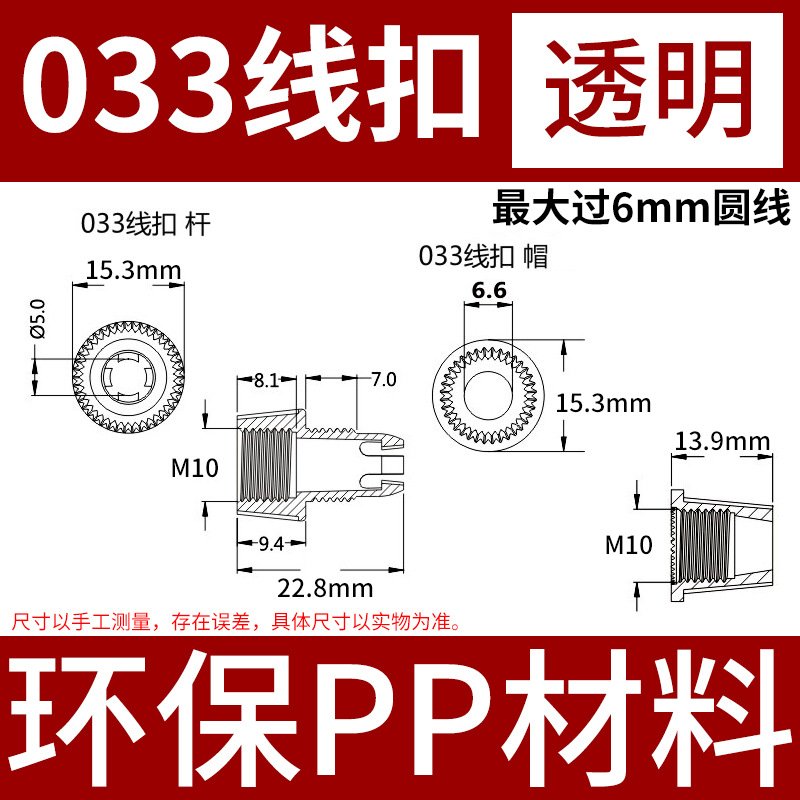 033线扣 透明

最大过6mm圆线

033线扣 杆

15.3mm

Ø5.0

8.1

7.0

M10

9.4

22.8mm

033线扣 帽

6.6

15.3mm

13.9mm

M10

尺寸以手工测量，存在误差，具体尺寸以实物为准。

环保PP材料