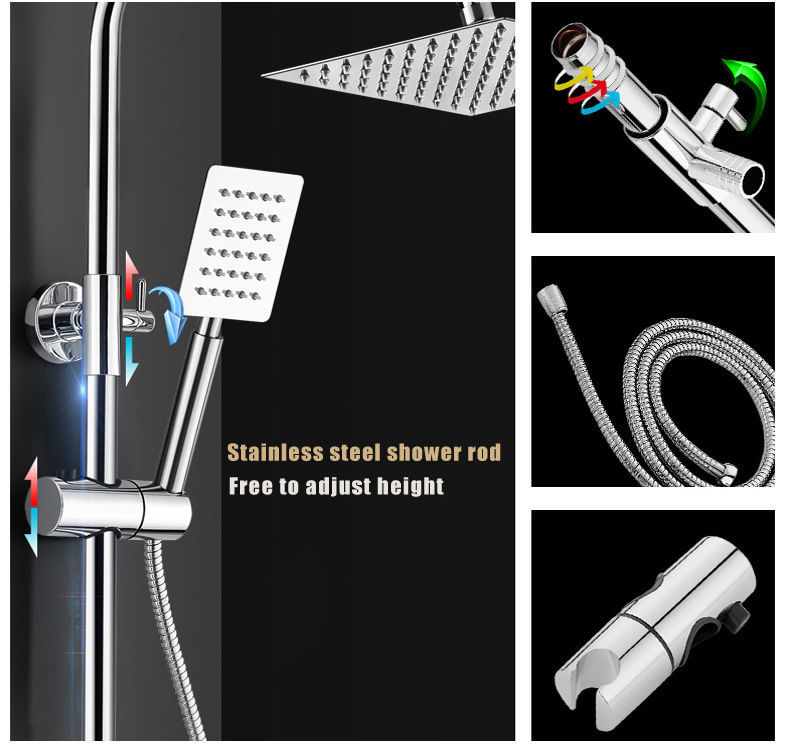 Stainless steel shower rod
Free to adjust height