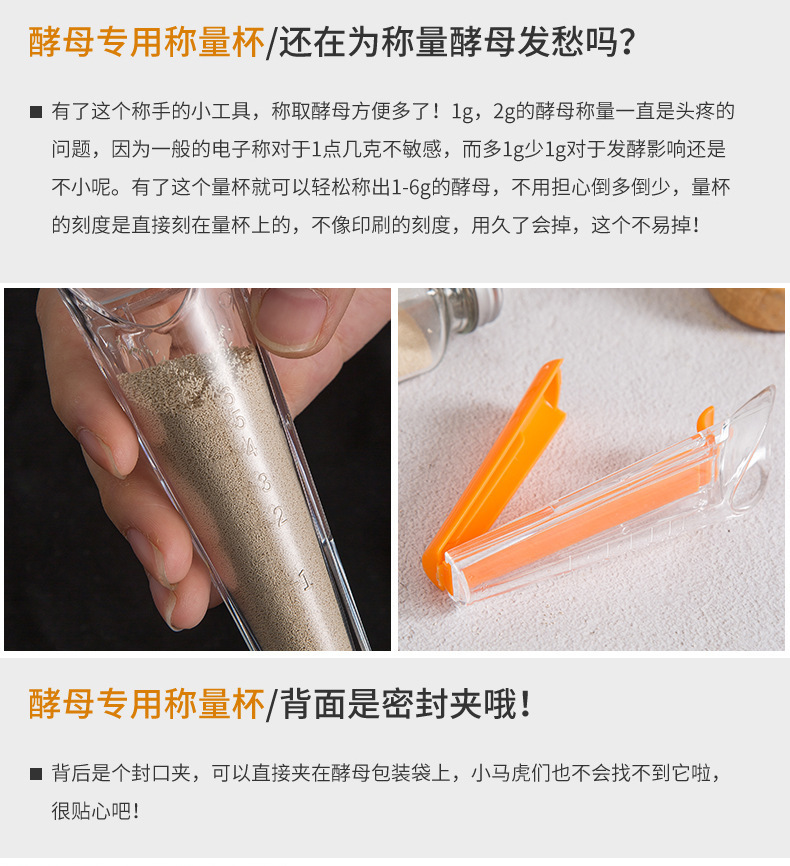 酵母专用称量杯/还在为称量酵母发愁吗?

■ 有了这个称手的小工具，称取酵母方便多了！1g，2g的酵母称量一直是头疼的问题，因为一般的电子称对于1点几克不敏感，而多1g少1g对于发酵影响还是不小呢。有了这个量杯就可以轻松称出1-6g的酵母，不用担心倒多倒少，量杯的刻度是直接刻在量杯上的，不像印刷的刻度，用久了会掉，这个不易掉！

6
5
4
3
2
1

酵母专用称量杯/背面是密封夹哦!

■ 背后是个封口夹，可以直接夹在酵母包装袋上，小马虎们也不会找不到它啦，很贴心吧!