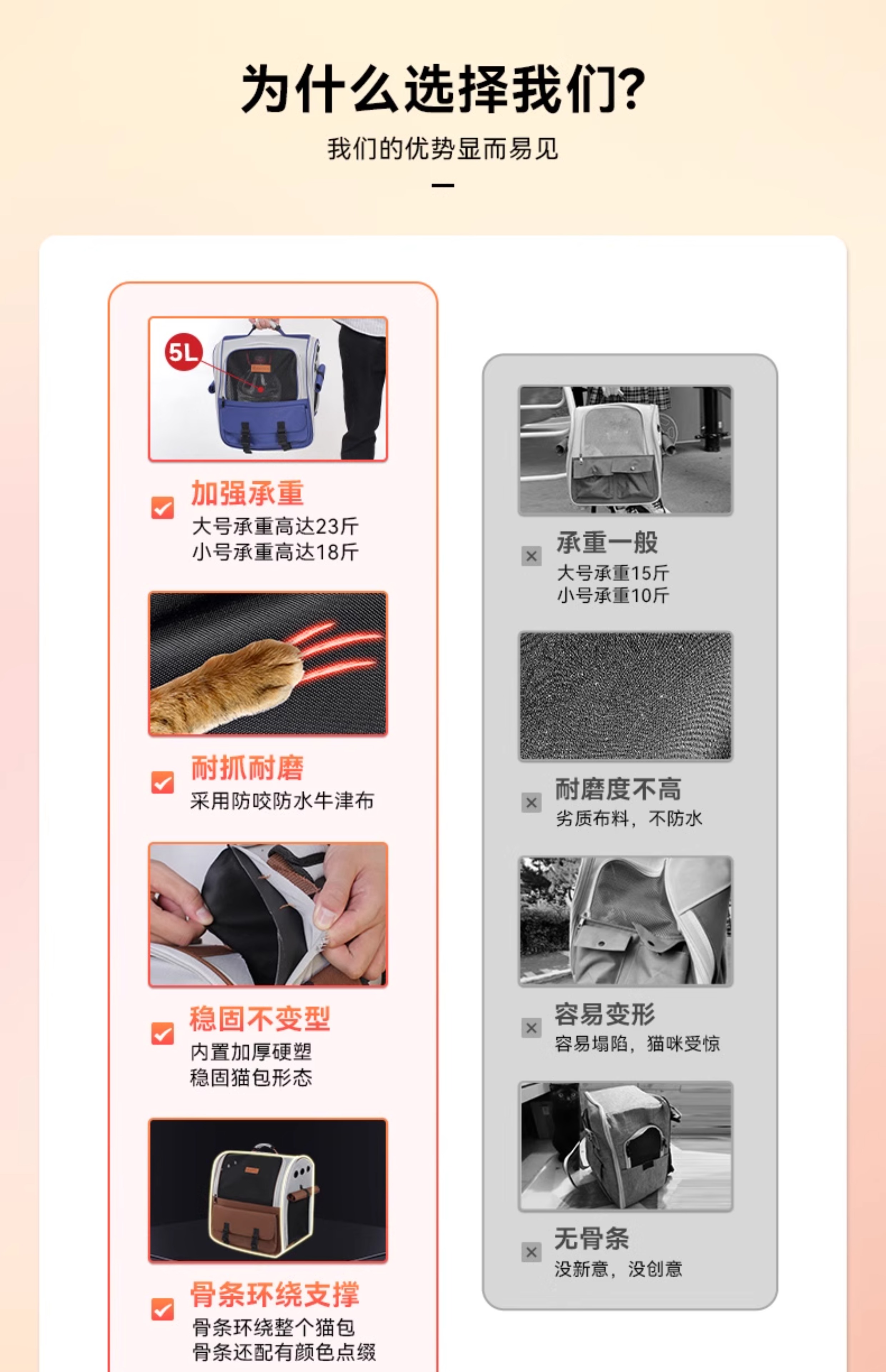 为什么选择我们?

我们的优势显而易见

5L

加强承重
大号承重高达23斤
小号承重高达18斤

耐抓耐磨
采用防咬防水牛津布

稳固不变型
内置加厚硬塑
稳固猫包形态

骨条环绕支撑
骨条环绕整个猫包
骨条还配有颜色点缀

承重一般
大号承重15斤
小号承重10斤

耐磨度不高
劣质布料，不防水

容易变形
容易塌陷，猫咪受惊

无骨条
没新意，没创意