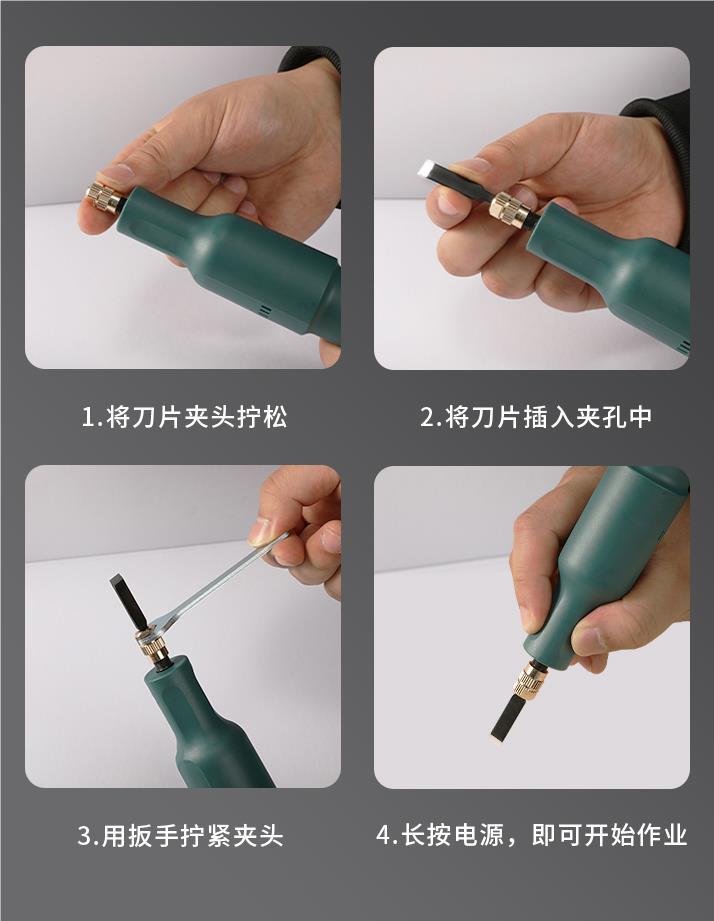 1.将刀片夹头拧松

2.将刀片插入夹孔中

3.用扳手拧紧夹头

4.长按电源，即可开始作业