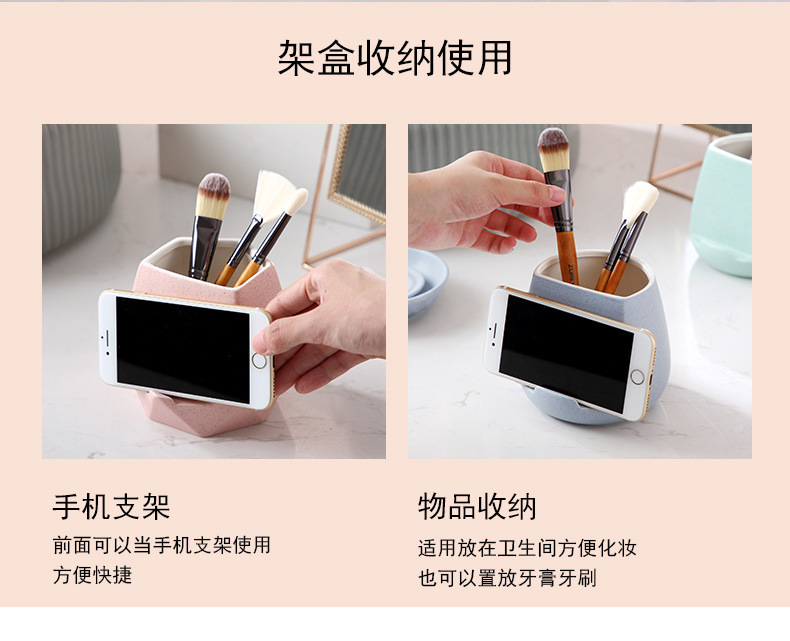 架盒收纳使用

手机支架

前面可以当手机支架使用
方便快捷

物品收纳

适用放在卫生间方便化妆
也可以置放牙膏牙刷