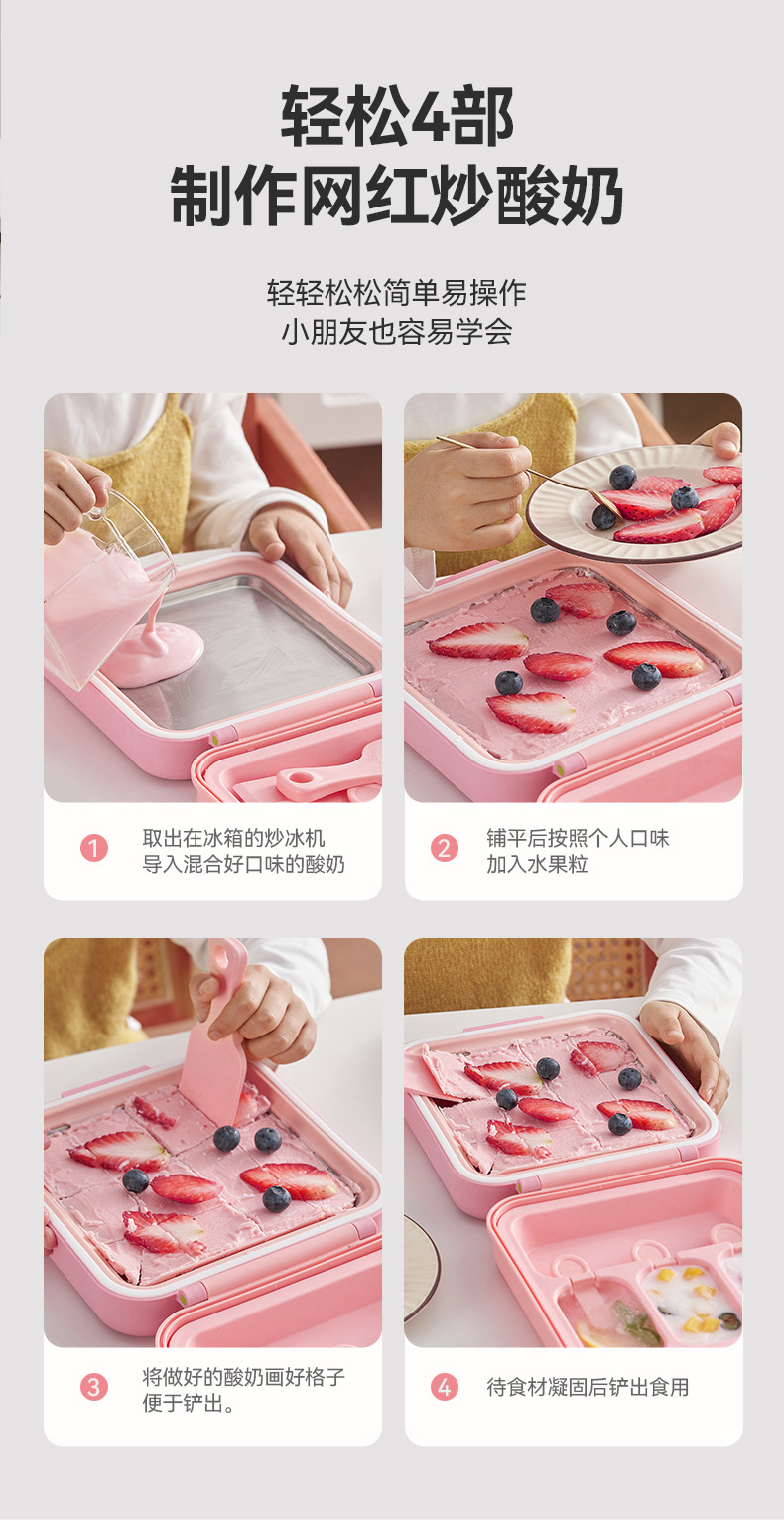 轻松4部
制作网红炒酸奶

轻轻松松简单易操作
小朋友也容易学会

1 取出在冰箱的炒冰机
导入混合好口味的酸奶

2 铺平后按照个人口味
加入水果粒

3 将做好的酸奶画好格子
便于铲出。

4 待食材凝固后铲出食用