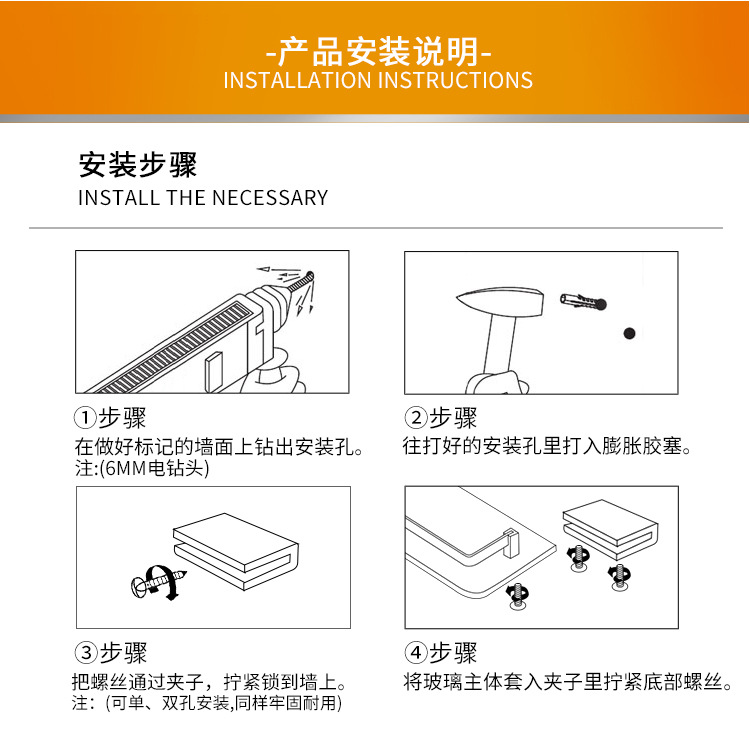 -产品安装说明-
INSTALLATION INSTRUCTIONS

安装步骤
INSTALL THE NECESSARY

①步骤
在做好标记的墙面上钻出安装孔。
注:(6MM电钻头)

②步骤
往打好的安装孔里打入膨胀胶塞。

③步骤
把螺丝通过夹子，拧紧锁到墙上。
注：(可单、双孔安装,同样牢固耐用)

④步骤
将玻璃主体套入夹子里拧紧底部螺丝。