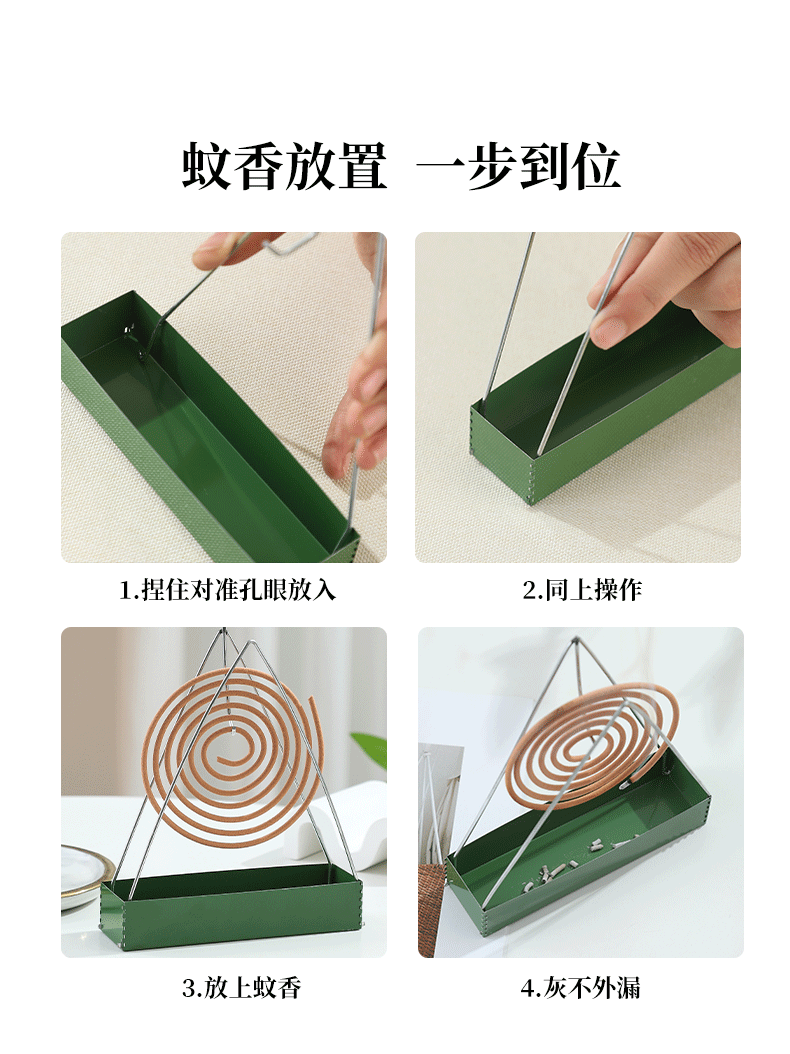 蚊香放置 一步到位

1.捏住对准孔眼放入

2.同上操作

3.放上蚊香

4.灰不外漏