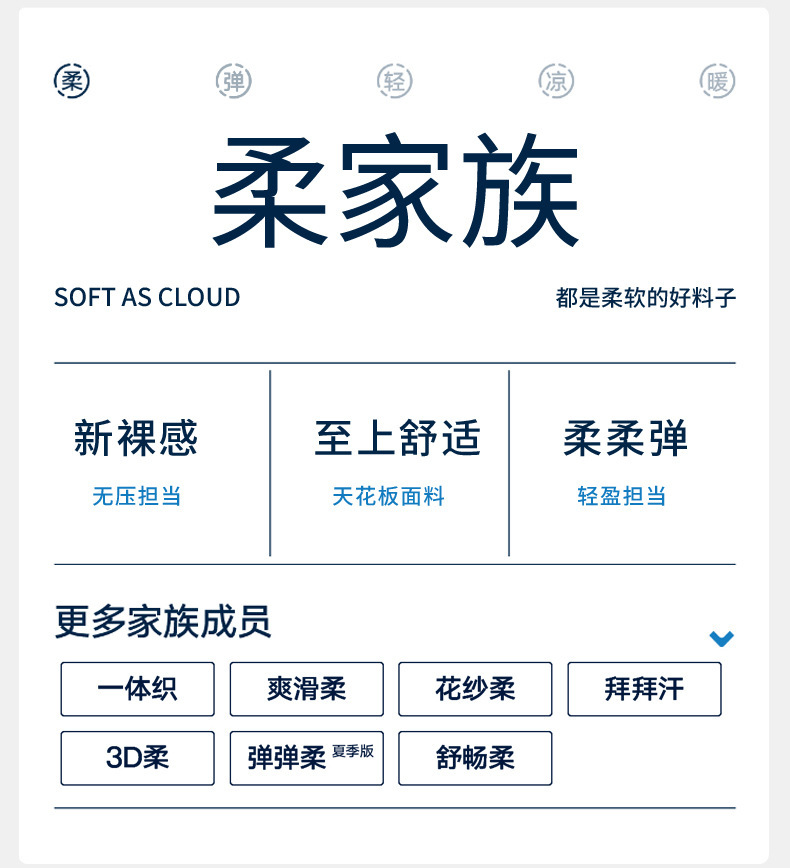 柔 弹 轻 凉 暖

柔家族

SOFT AS CLOUD

都是柔软的好料子

新裸感
无压担当

至上舒适
天花板面料

柔柔弹
轻盈担当

更多家族成员

一体织
爽滑柔
花纱柔
拜拜汗
3D柔
弹弹柔 夏季版
舒畅柔