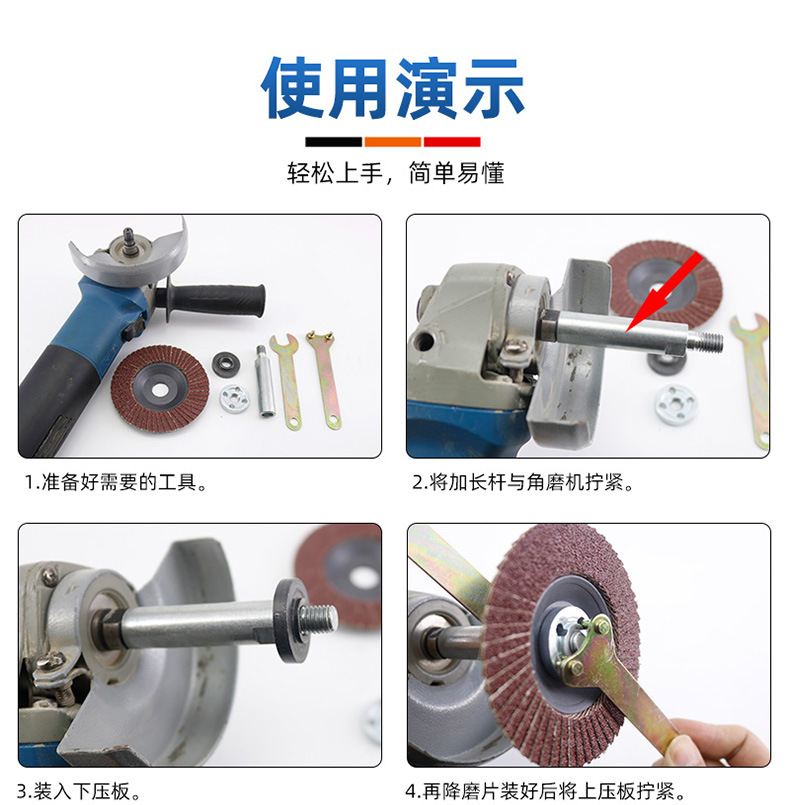 使用演示

轻松上手，简单易懂

1.准备好需要的工具。

2.将加长杆与角磨机拧紧。

3.装入下压板。

4.再降磨片装好后将上压板拧紧。