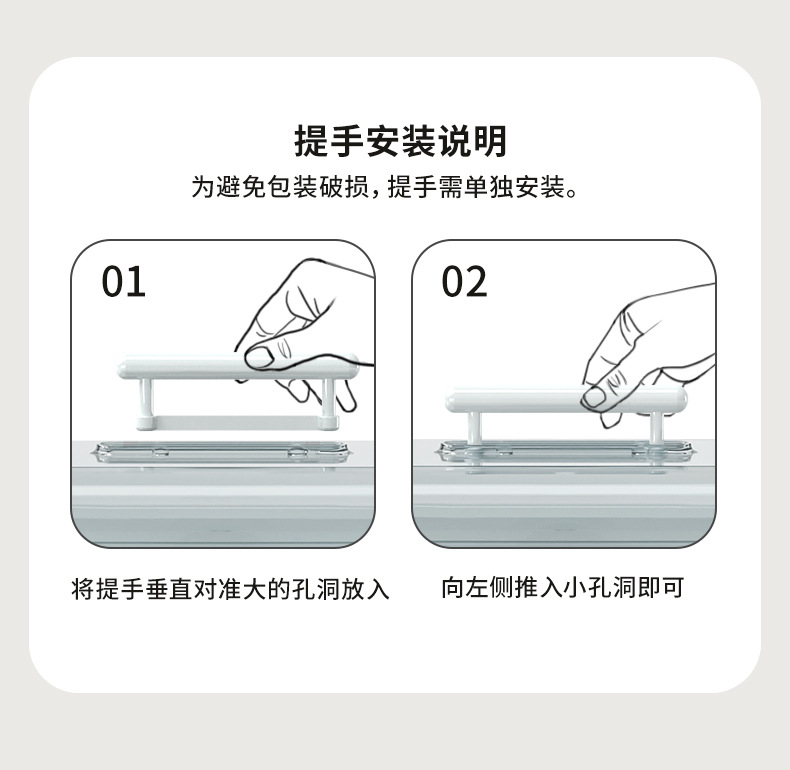 提手安装说明

为避免包装破损，提手需单独安装。

01

将提手垂直对准大的孔洞放入

02

向左侧推入小孔洞即可