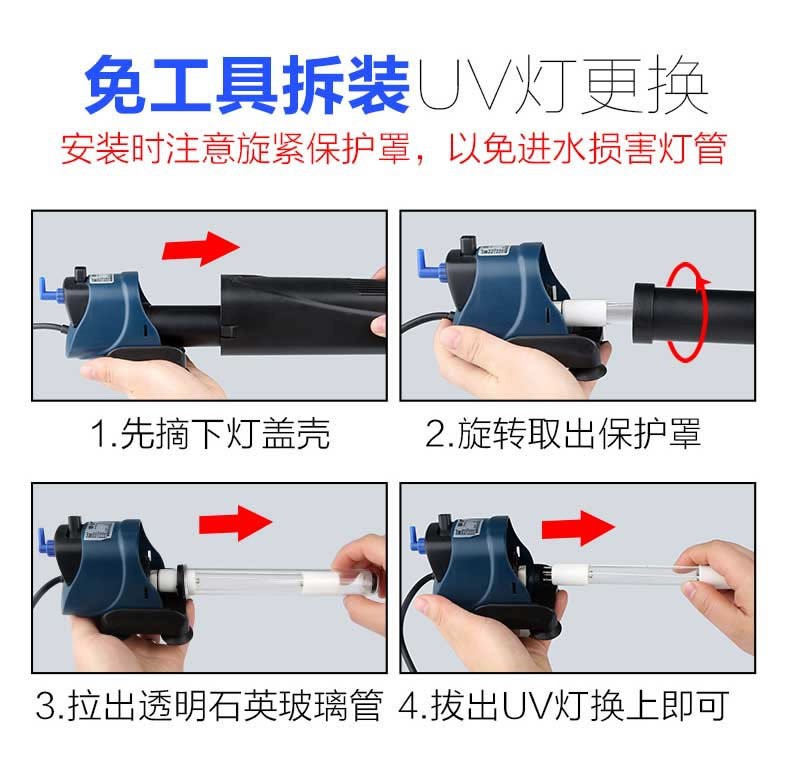 免工具拆装UV灯更换

安装时注意旋紧保护罩，以免进水损害灯管

1.先摘下灯盖壳

2.旋转取出保护罩

3.拉出透明石英玻璃管

4.拔出UV灯换上即可