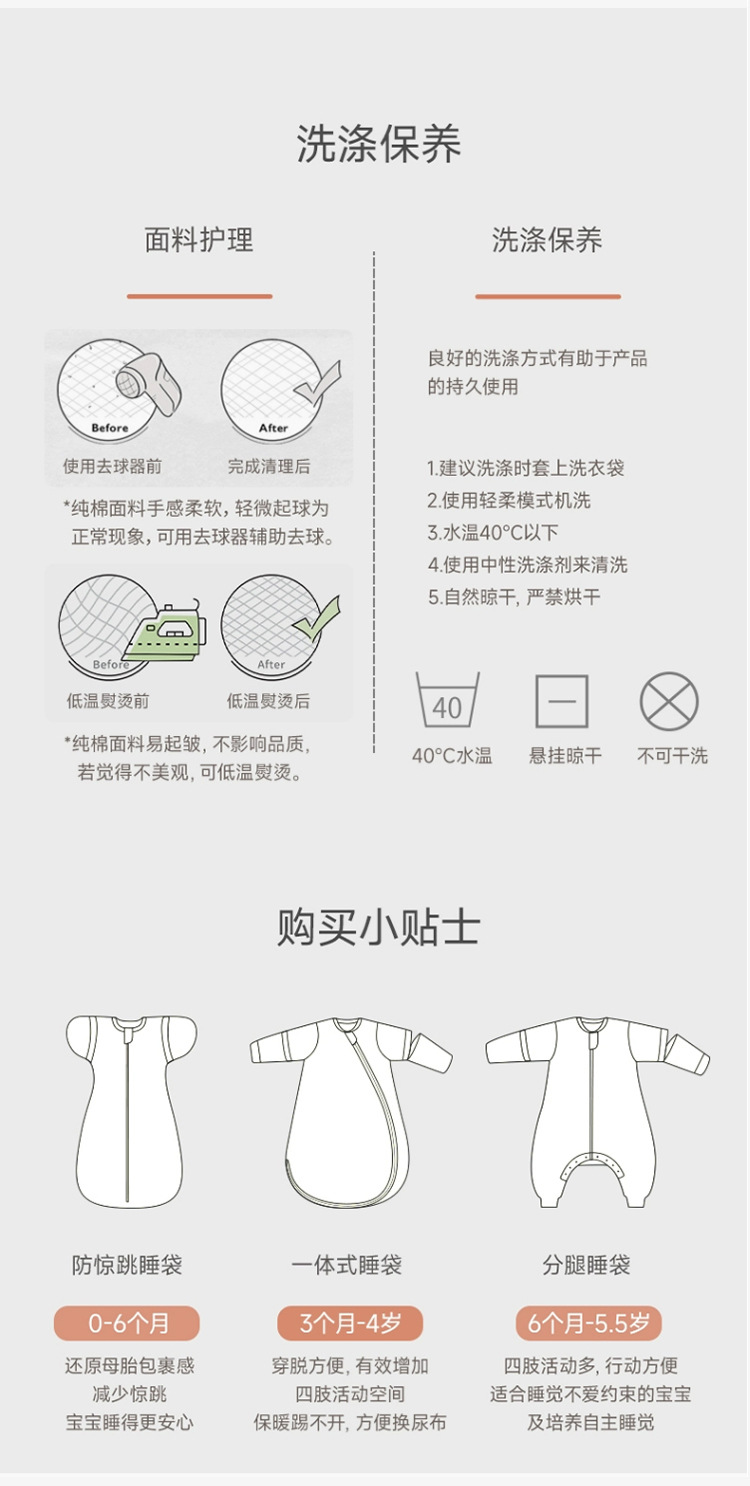 洗涤保养

面料护理

Before

After

使用去球器前

完成清理后

*纯棉面料手感柔软，轻微起球为正常现象，可用去球器辅助去球。

Before

After

低温熨烫前

低温熨烫后

*纯棉面料易起皱，不影响品质，若觉得不美观，可低温熨烫。

洗涤保养

良好的洗涤方式有助于产品的持久使用

1.建议洗涤时套上洗衣袋
2.使用轻柔模式机洗
3.水温40°C以下
4.使用中性洗涤剂来清洗
5.自然晾干，严禁烘干

40

40°C水温

悬挂晾干

不可干洗

购买小贴士

防惊跳睡袋

0-6个月

还原母胎包裹感
减少惊跳
宝宝睡得更安心

一体式睡袋

3个月-4岁

穿脱方便，有效增加
四肢活动空间
保暖踢不开，方便换尿布

分腿睡袋

6个月-5.5岁

四肢活动多，行动方便
适合睡觉不爱约束的宝宝
及培养自主睡觉