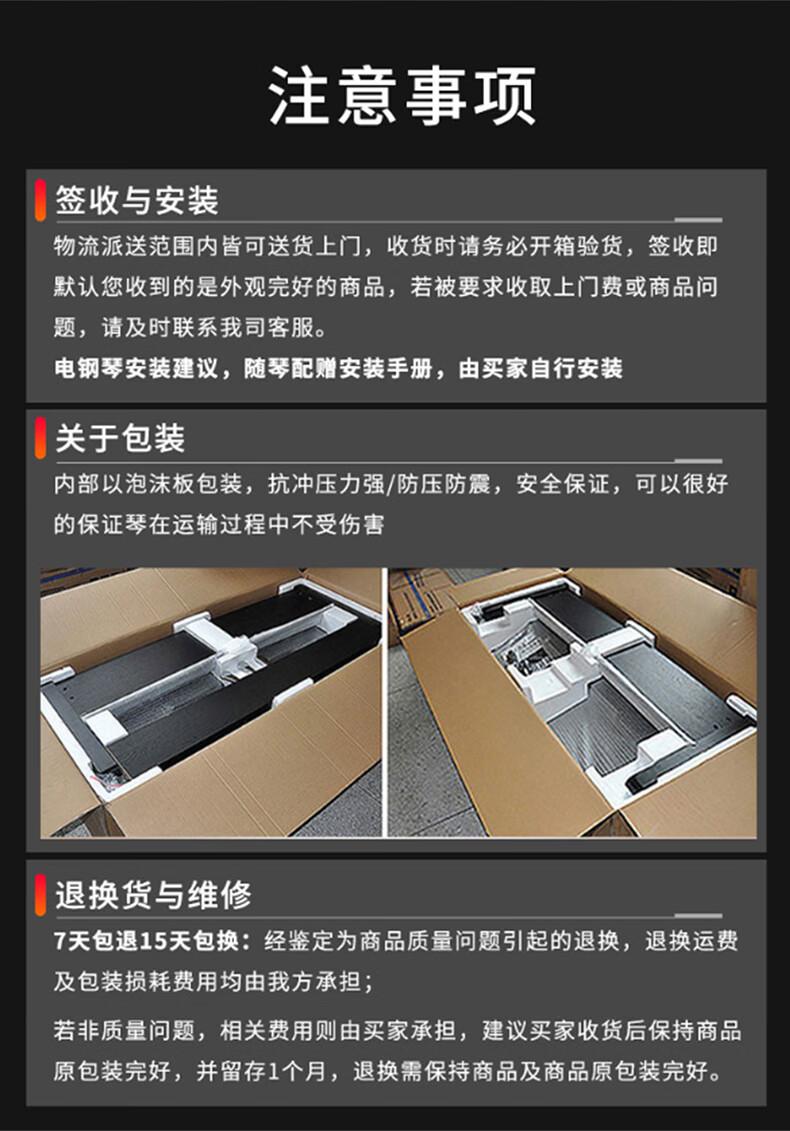 注意事项

签收与安装

物流派送范围内皆可送货上门，收货时请务必开箱验货，签收即默认您收到的是外观完好的商品，若被要求收取上门费或商品问题，请及时联系我司客服。

电钢琴安装建议，随琴配赠安装手册，由买家自行安装

关于包装

内部以泡沫板包装，抗冲压力强/防压防震，安全保证，可以很好的保证琴在运输过程中不受伤害

退换货与维修

7天包退15天包换：经鉴定为商品质量问题引起的退换，退换运费及包装损耗费用均由我方承担；

若非质量问题，相关费用则由买家承担，建议买家收货后保持商品原包装完好，并留存1个月，退换需保持商品及商品原包装完好。