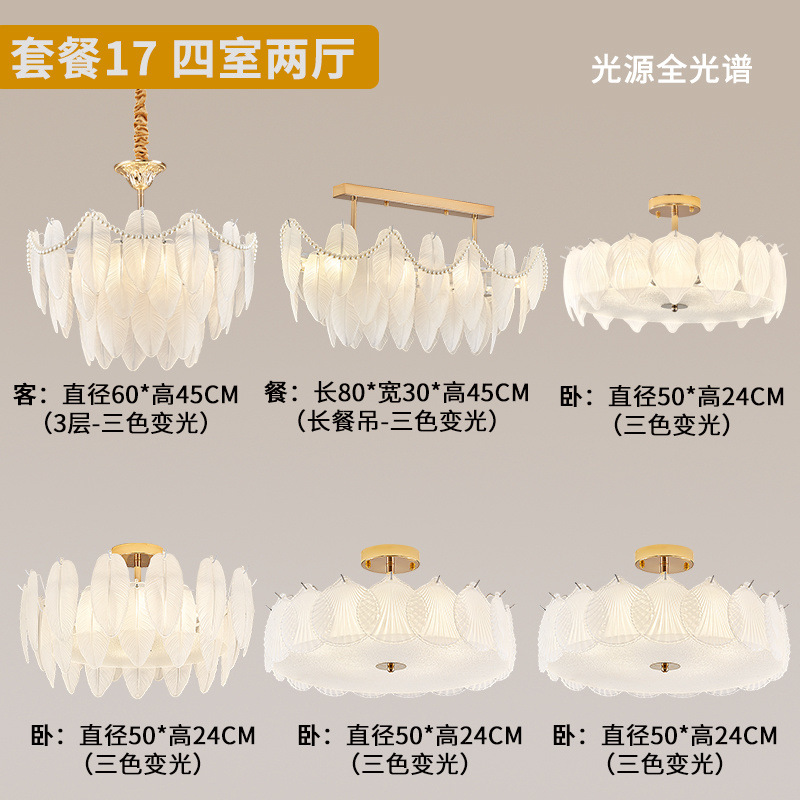 套餐17 四室两厅

光源全光谱

客：直径60*高45CM
（3层-三色变光）

餐：长80*宽30*高45CM
（长餐吊-三色变光）

卧：直径50*高24CM
（三色变光）

卧：直径50*高24CM
（三色变光）

卧：直径50*高24CM
（三色变光）

卧：直径50*高24CM
（三色变光）