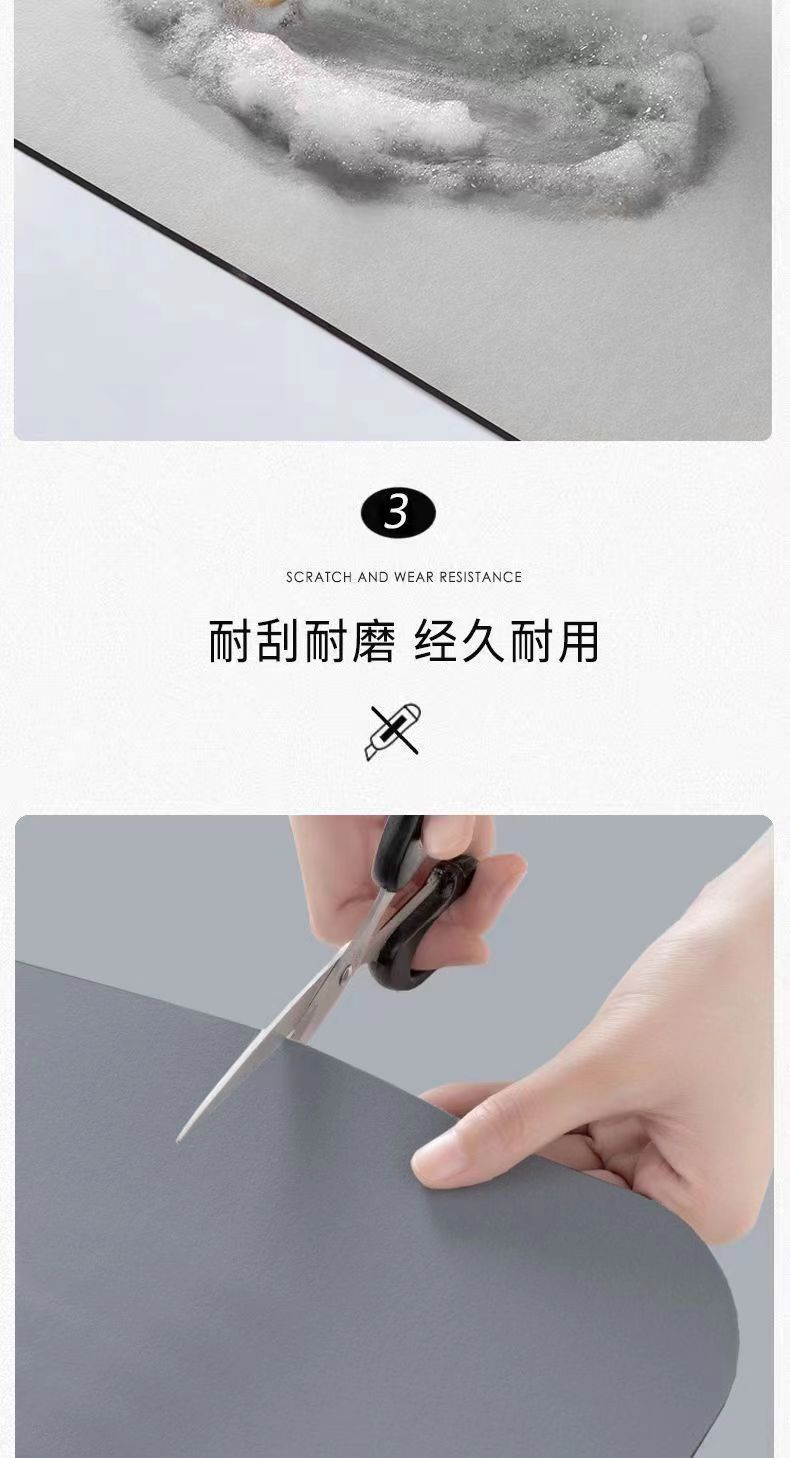 3

SCRATCH AND WEAR RESISTANCE

耐刮耐磨 经久耐用