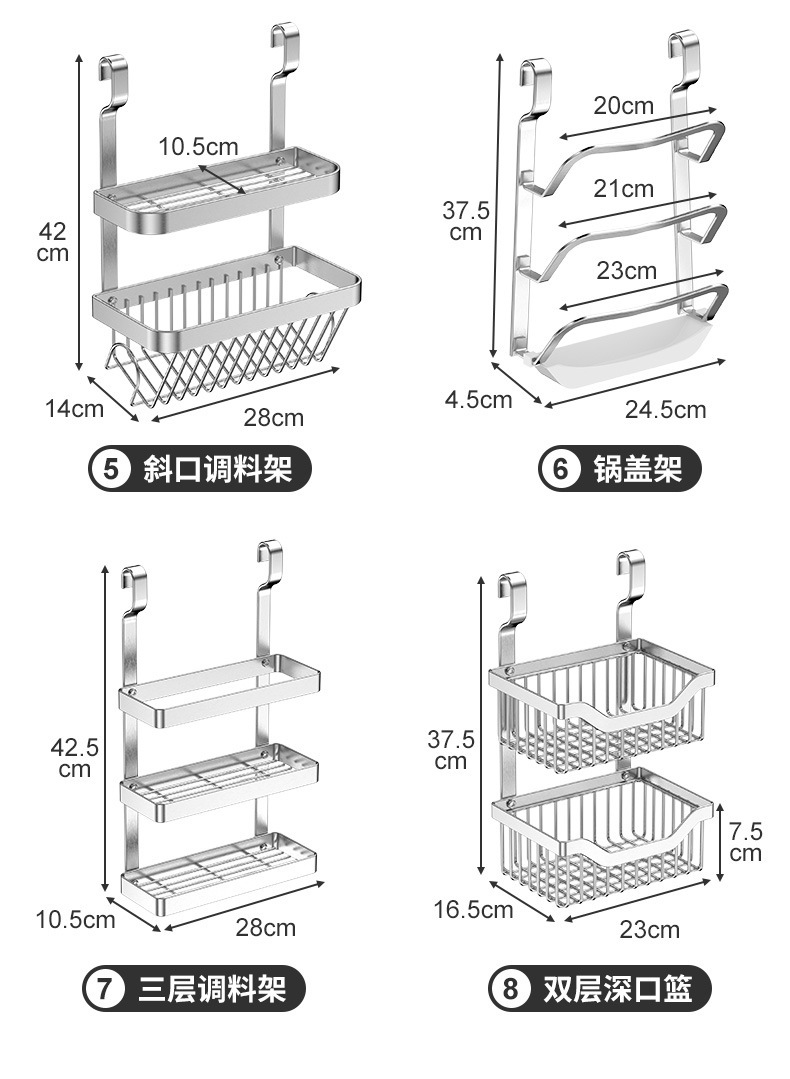 42 cm
10.5cm
14cm
28cm
5 斜口调料架

37.5 cm
20cm
21cm
23cm
4.5cm
24.5cm
6 锅盖架

42.5 cm
10.5cm
28cm
7 三层调料架

37.5 cm
7.5 cm
16.5cm
23cm
8 双层深口篮