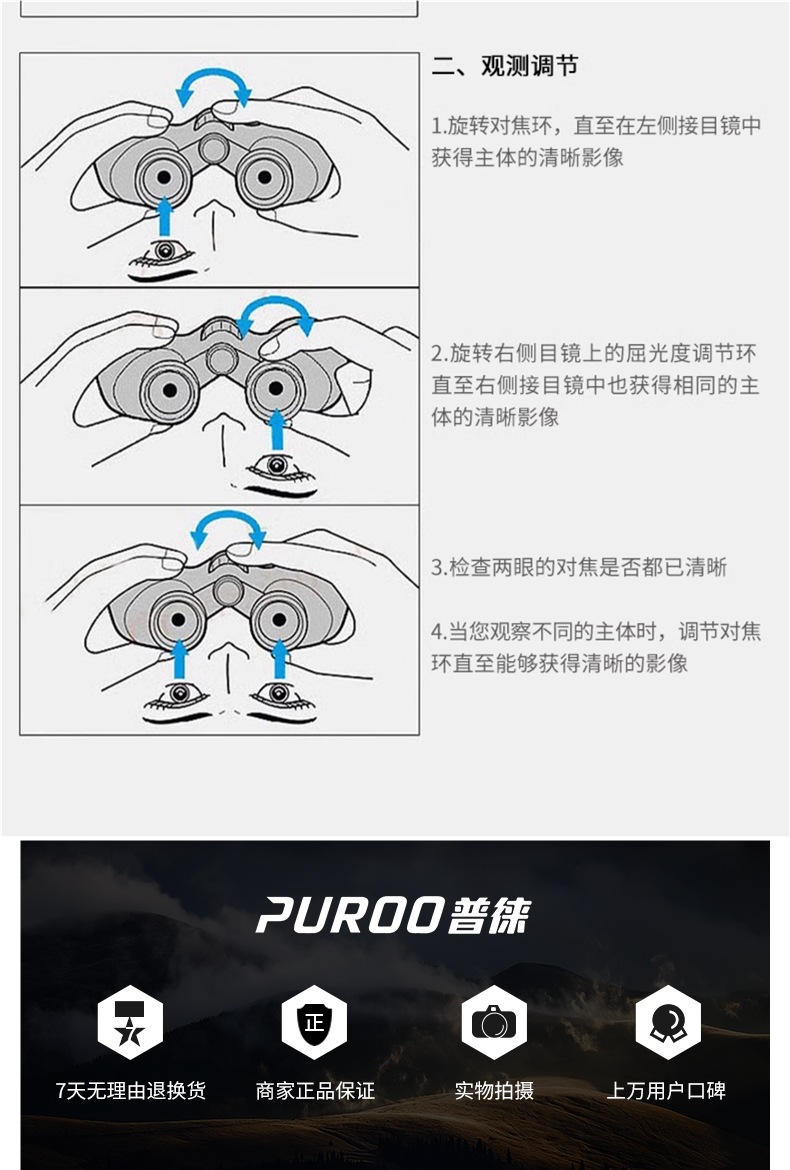 二、观测调节

1.旋转对焦环，直至在左侧接目镜中获得主体的清晰影像

2.旋转右侧目镜上的屈光度调节环直至右侧接目镜中也获得相同的主体的清晰影像

3.检查两眼的对焦是否都已清晰

4.当您观察不同的主体时，调节对焦环直至能够获得清晰的影像

PUROO普徕

7

7天无理由退换货

正

商家正品保证

实物拍摄

上万用户口碑