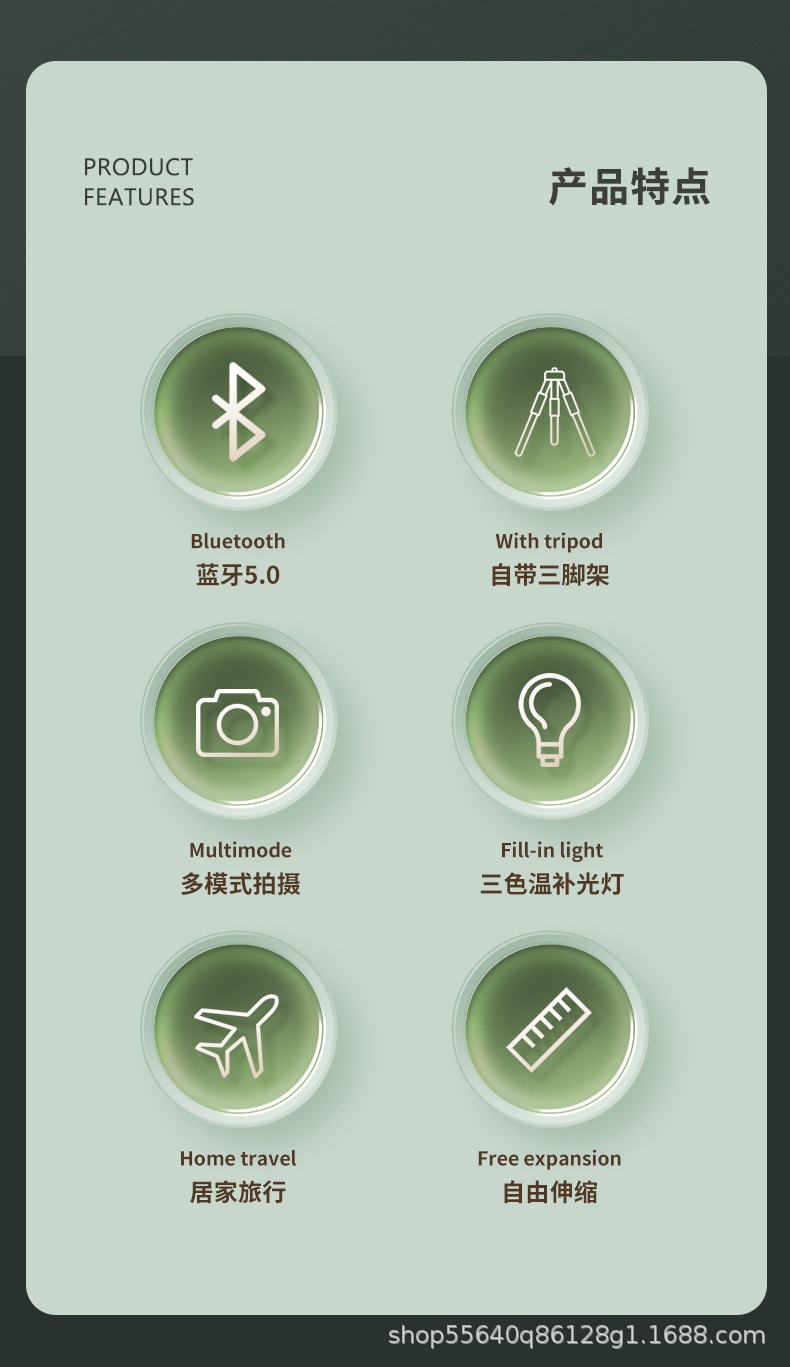 PRODUCT
FEATURES

产品特点

Bluetooth
蓝牙5.0

With tripod
自带三脚架

Multimode
多模式拍摄

Fill-in light
三色温补光灯

Home travel
居家旅行

Free expansion
自由伸缩

shop55640q86128g1.1688.com