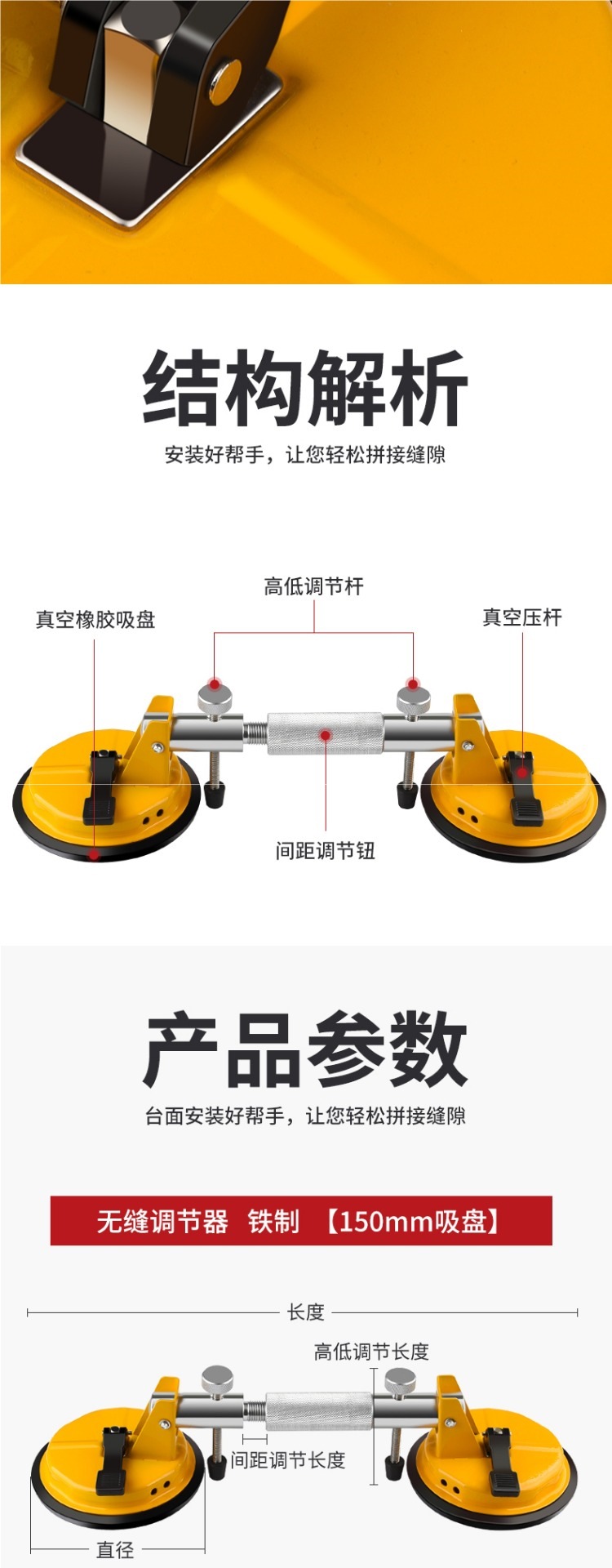 结构解析

安装好帮手，让您轻松拼接缝隙

高低调节杆

真空橡胶吸盘

真空压杆

间距调节钮

产品参数

台面安装好帮手，让您轻松拼接缝隙

无缝调节器 铁制 【150mm吸盘】

长度

高低调节长度

间距调节长度

直径