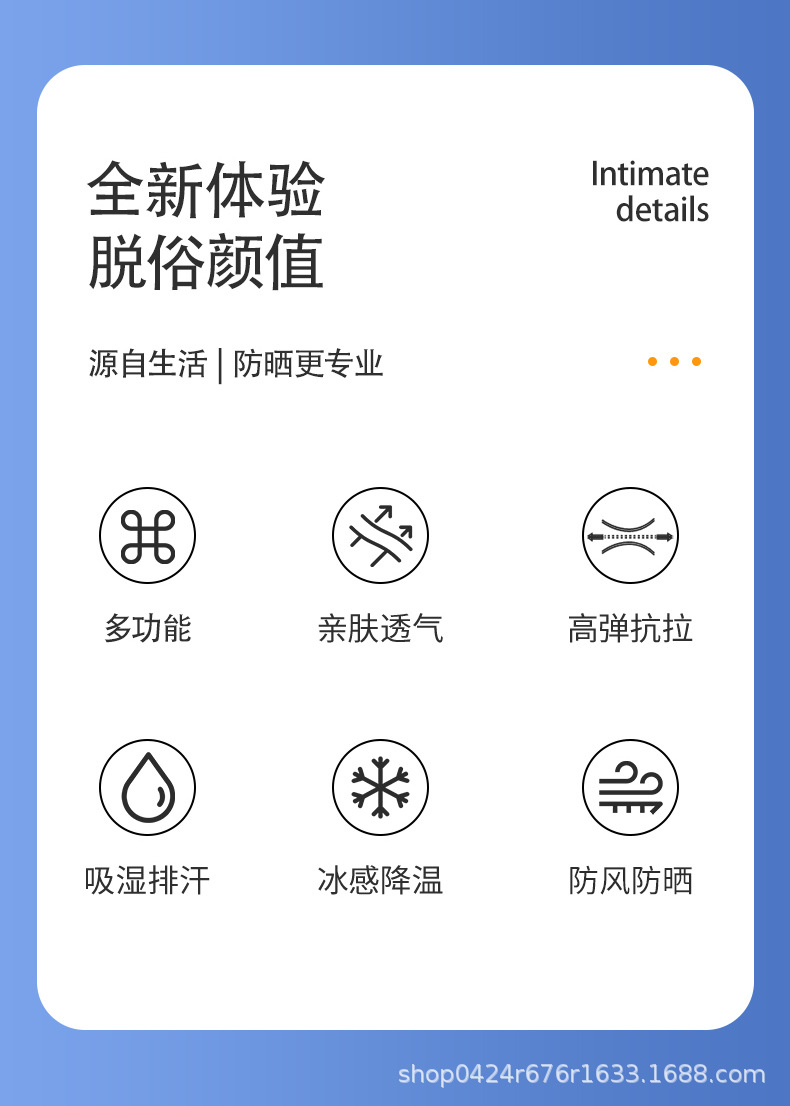 全新体验
脱俗颜值

Intimate
details

源自生活 | 防晒更专业

多功能

亲肤透气

高弹抗拉

吸湿排汗

冰感降温

防风防晒

shop0424r676r1633.1688.com