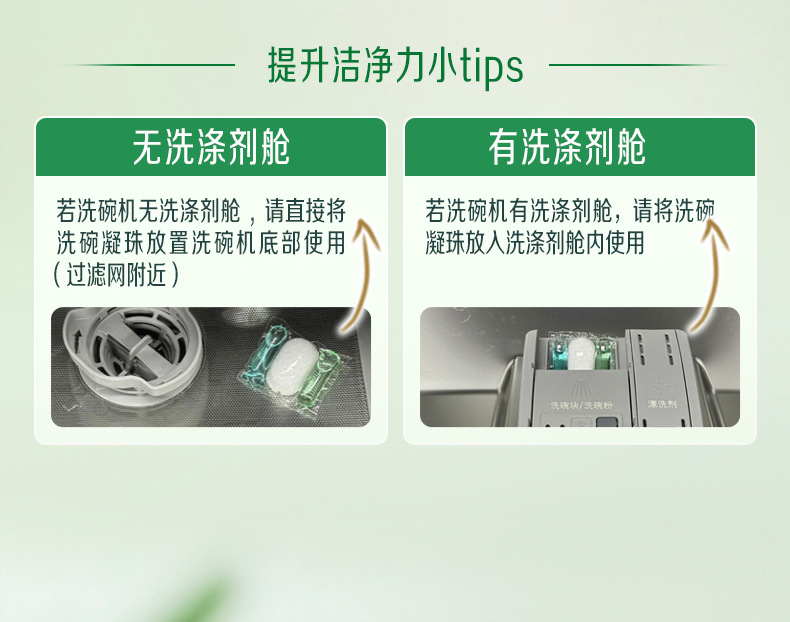 提升洁净力小tips

无洗涤剂舱

若洗碗机无洗涤剂舱，请直接将洗碗凝珠放置洗碗机底部使用（过滤网附近）

有洗涤剂舱

若洗碗机有洗涤剂舱，请将洗碗凝珠放入洗涤剂舱内使用

洗碗块/洗碗粉

漂洗剂