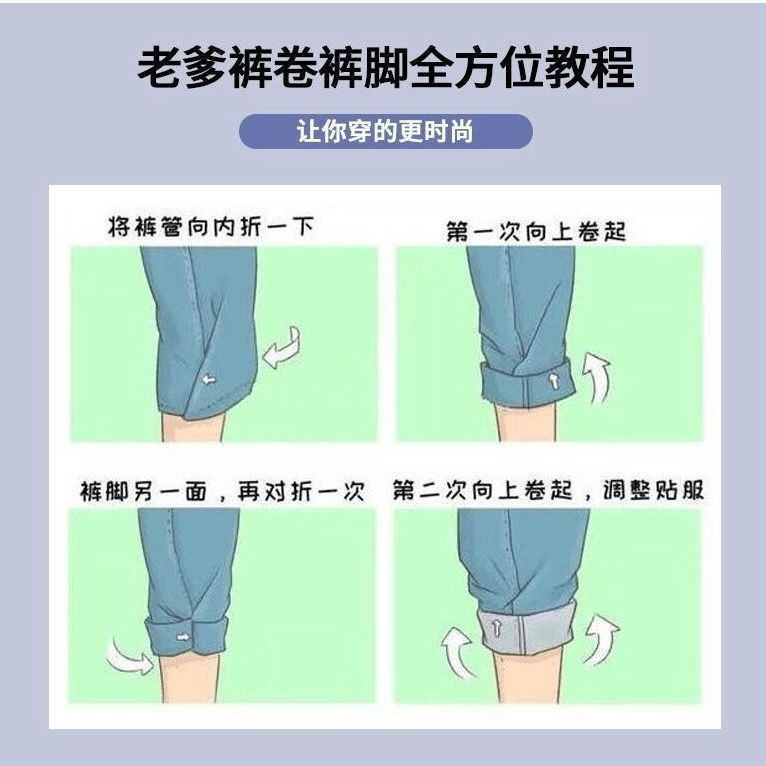 老爹裤卷裤脚全方位教程

让你穿的更时尚

将裤管向内折一下

第一次向上卷起

裤脚另一面，再对折一次

第二次向上卷起，调整贴服