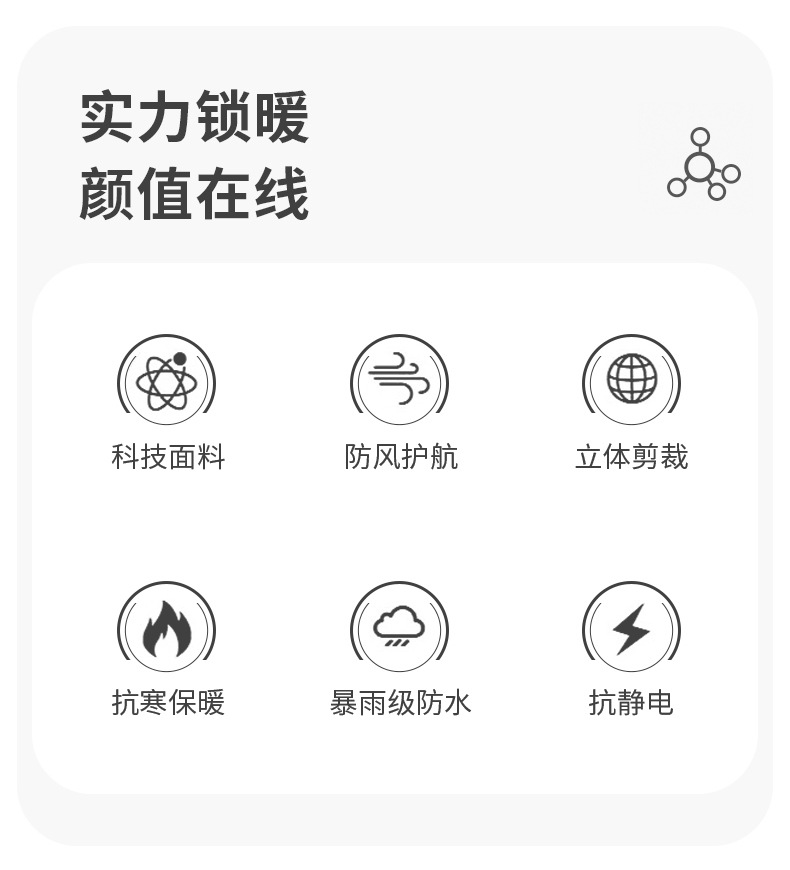 实力锁暖
颜值在线

科技面料

防风护航

立体剪裁

抗寒保暖

暴雨级防水

抗静电