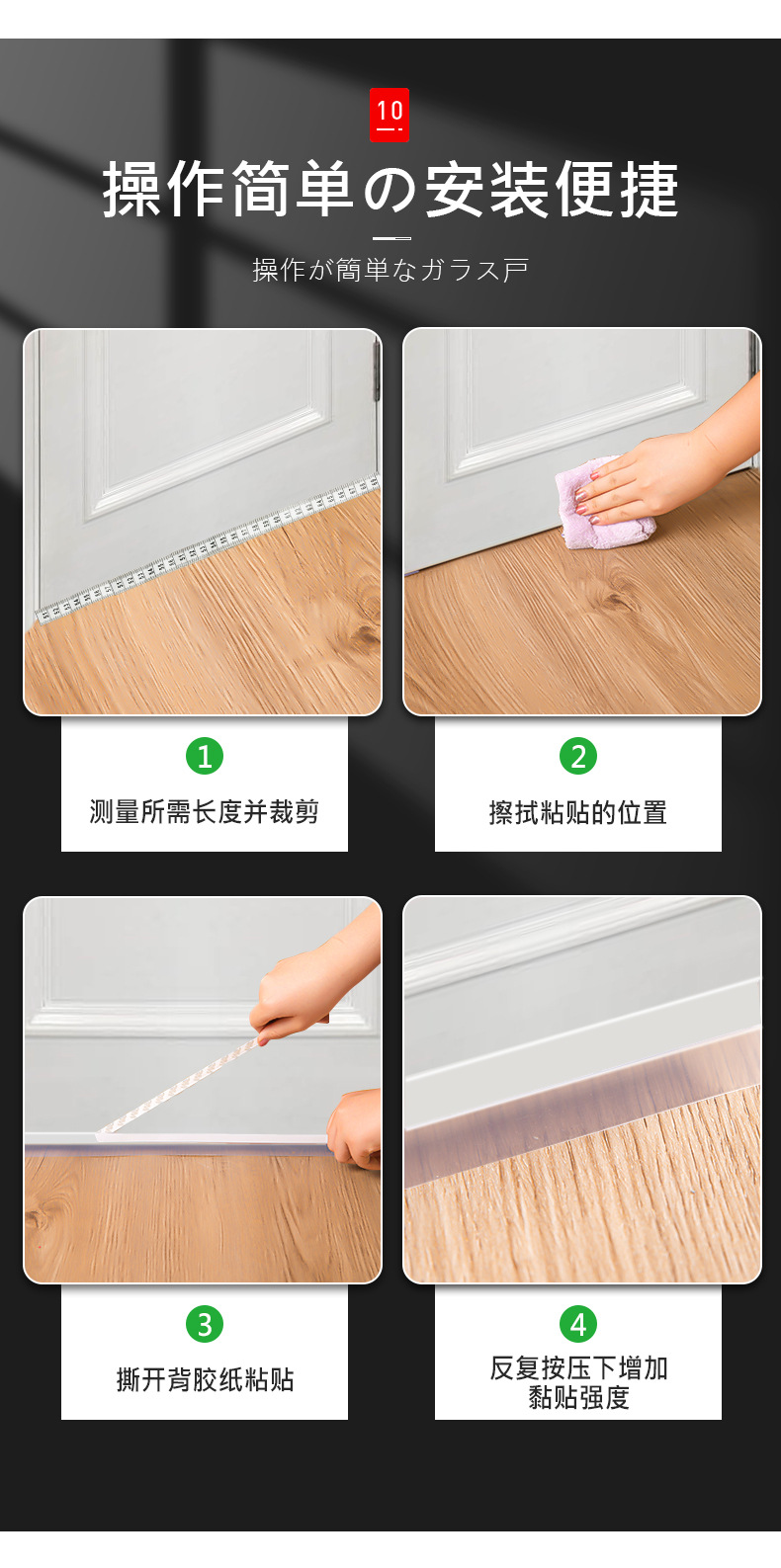 10

操作简单の安装便捷

操作が簡単なガラス戸

1

测量所需长度并裁剪

2

擦拭粘贴的位置

3

撕开背胶纸粘贴

4

反复按压下增加黏贴强度