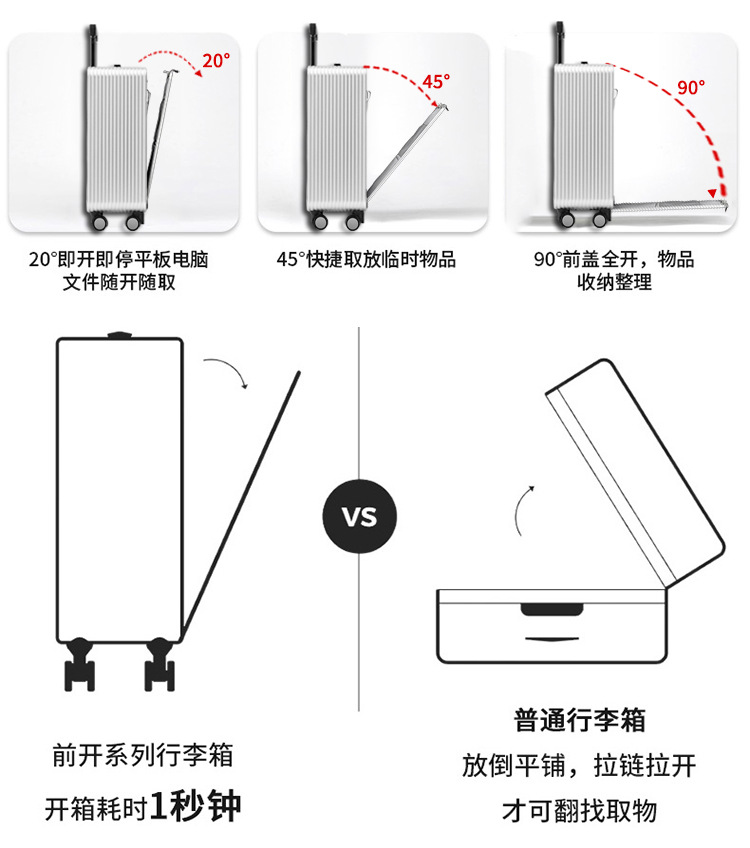 20°

45°

90°

20°即开即停平板电脑文件随开随取

45°快捷取放临时物品

90°前盖全开，物品收纳整理

VS

前开系列行李箱

开箱耗时1秒钟

普通行李箱

放倒平铺，拉链拉开

才可翻找取物