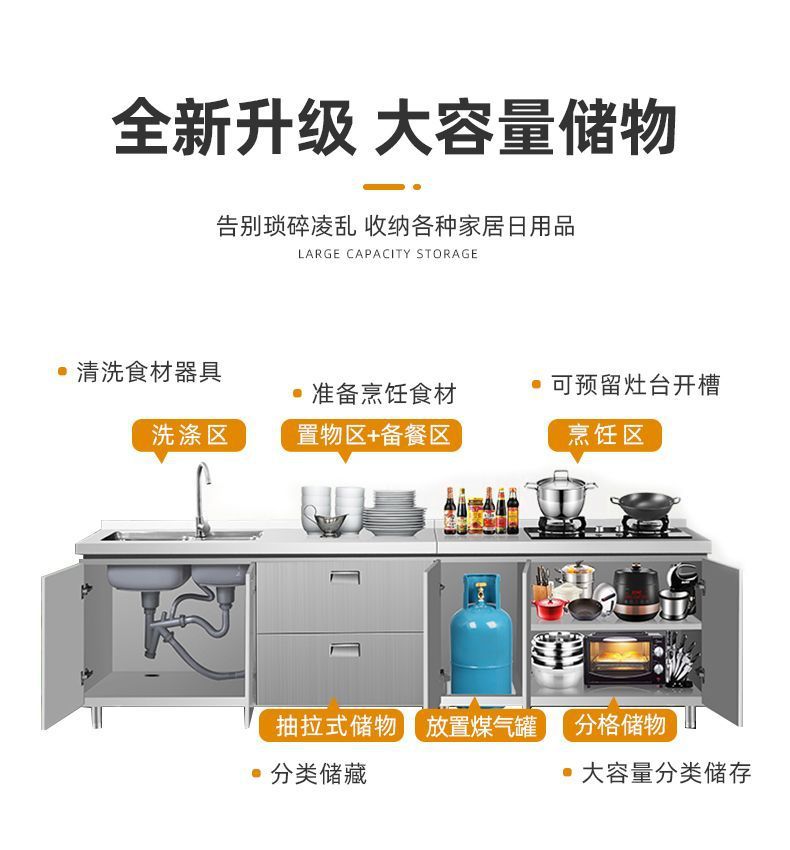 全新升级 大容量储物

告别琐碎凌乱 收纳各种家居日用品
LARGE CAPACITY STORAGE

清洗食材器具

准备烹饪食材

可预留灶台开槽

洗涤区

置物区+备餐区

烹饪区

抽拉式储物

放置煤气罐

分格储物

分类储藏

大容量分类储存