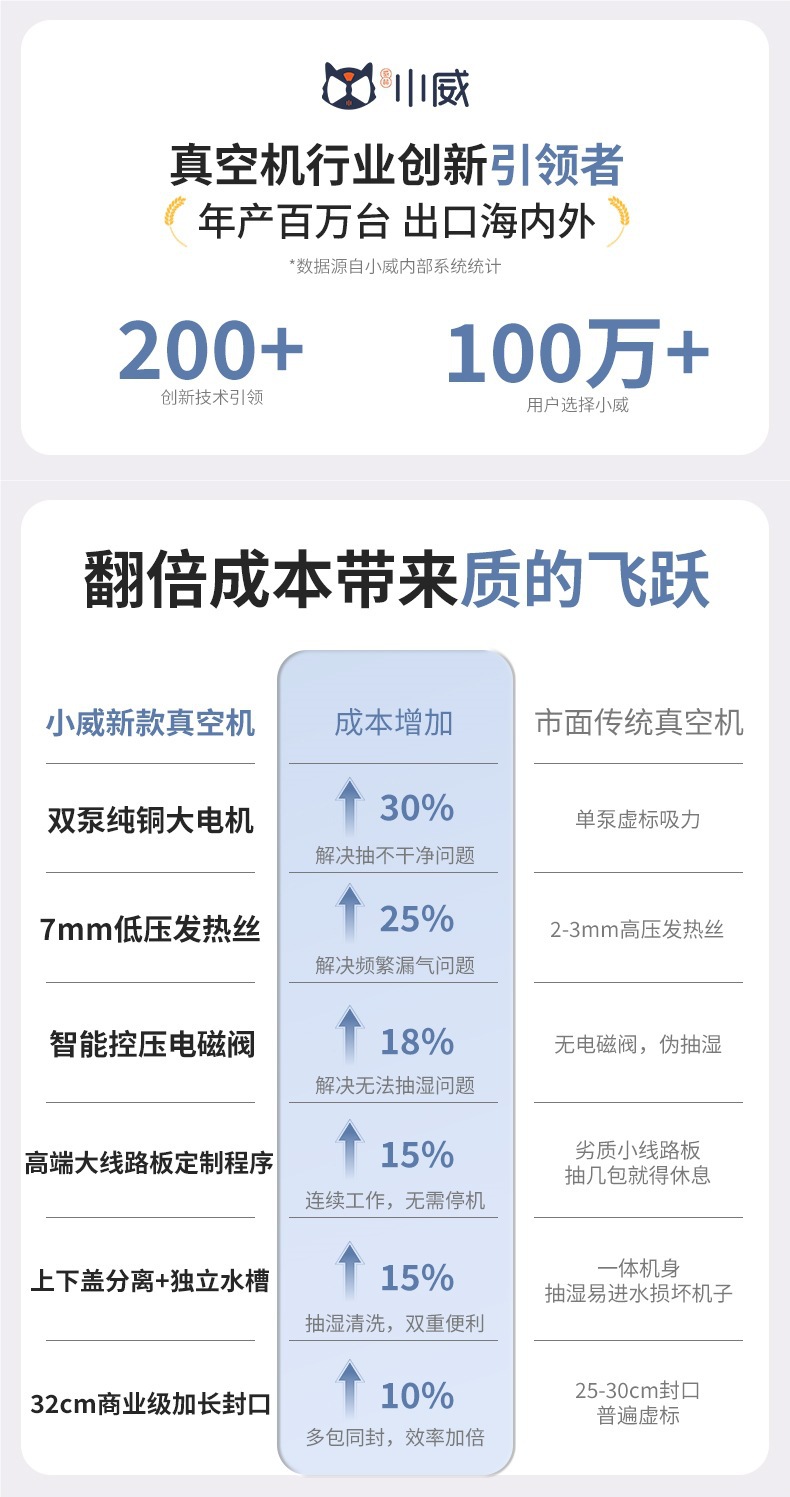 小威

真空机行业创新引领者

年产百万台 出口海内外

*数据源自小威内部系统统计

200+
创新技术引领

100万+
用户选择小威

翻倍成本带来质的飞跃

| 小威新款真空机 | 成本增加 | 市面传统真空机 |
|---|---|---|
| 双泵纯铜大电机 | 30% 解决抽不干净问题 | 单泵虚标吸力 |
| 7mm低压发热丝 | 25% 解决频繁漏气问题 | 2-3mm高压发热丝 |
| 智能控压电磁阀 | 18% 解决无法抽湿问题 | 无电磁阀，伪抽湿 |
| 高端大线路板定制程序 | 15% 连续工作，无需停机 | 劣质小线路板 抽几包就得休息 |
| 上下盖分离+独立水槽 | 15% 抽湿清洗，双重便利 | 一体机身 抽湿易进水损坏机子 |
| 32cm商业级加长封口 | 10% 多包同封，效率加倍 | 25-30cm封口 普遍虚标 |