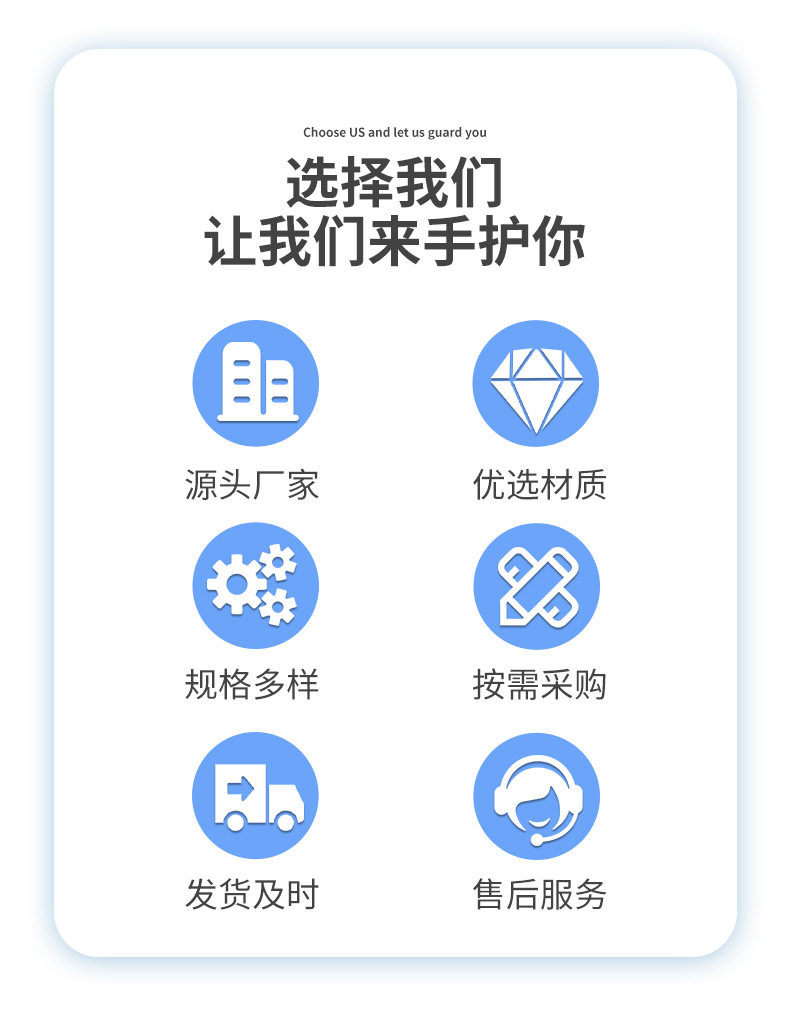 Choose US and let us guard you

选择我们
让我们来手护你

源头厂家

优选材质

规格多样

按需采购

发货及时

售后服务