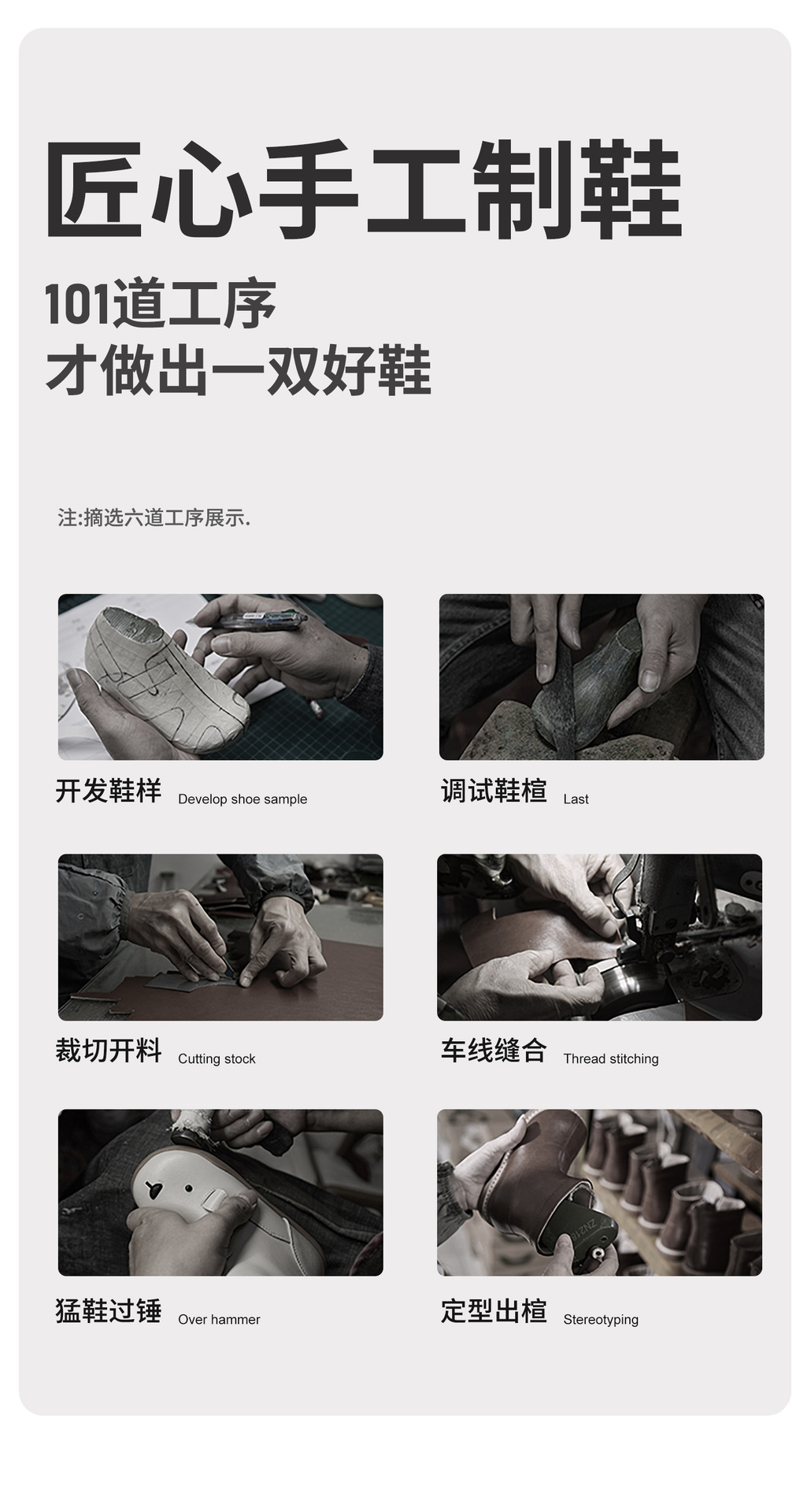 匠心手工制鞋

101道工序
才做出一双好鞋

注:摘选六道工序展示.

开发鞋样 Develop shoe sample

调试鞋楦 Last

裁切开料 Cutting stock

车线缝合 Thread stitching

猛鞋过锤 Over hammer

定型出楦 Stereotyping