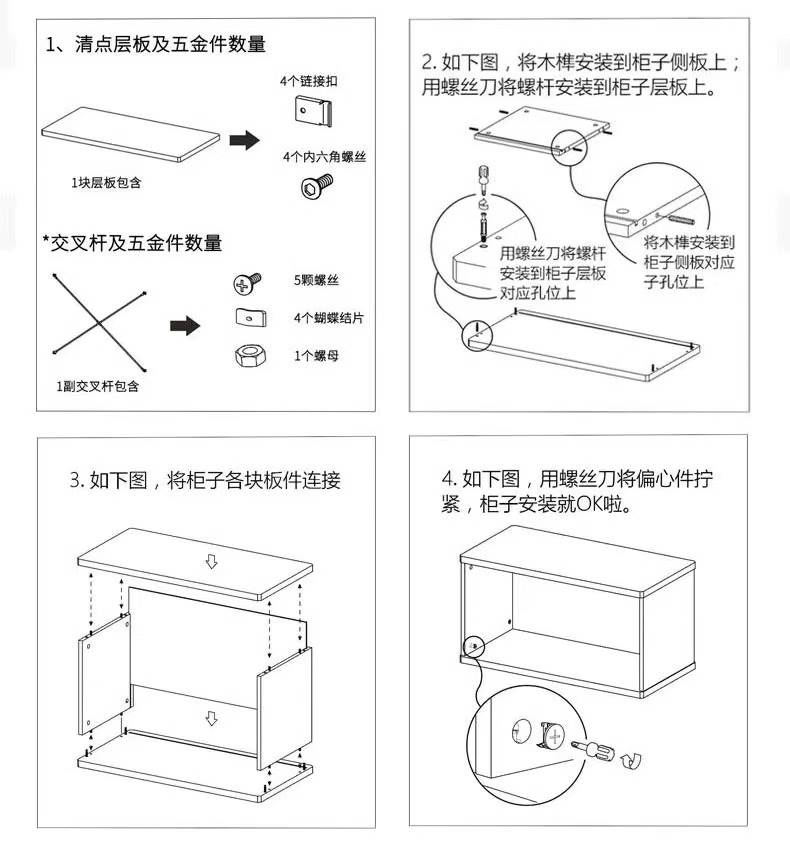 1、清点层板及五金件数量

4个链接扣

4个内六角螺丝

1块层板包含

*交叉杆及五金件数量

5颗螺丝

4个蝴蝶结片

1个螺母

1副交叉杆包含

2. 如下图，将木榫安装到柜子侧板上；用螺丝刀将螺杆安装到柜子层板上。

用螺丝刀将螺杆安装到柜子层板对应孔位上

将木榫安装到柜子侧板对应子孔位上

3. 如下图，将柜子各块板件连接

4. 如下图，用螺丝刀将偏心件拧紧，柜子安装就OK啦。