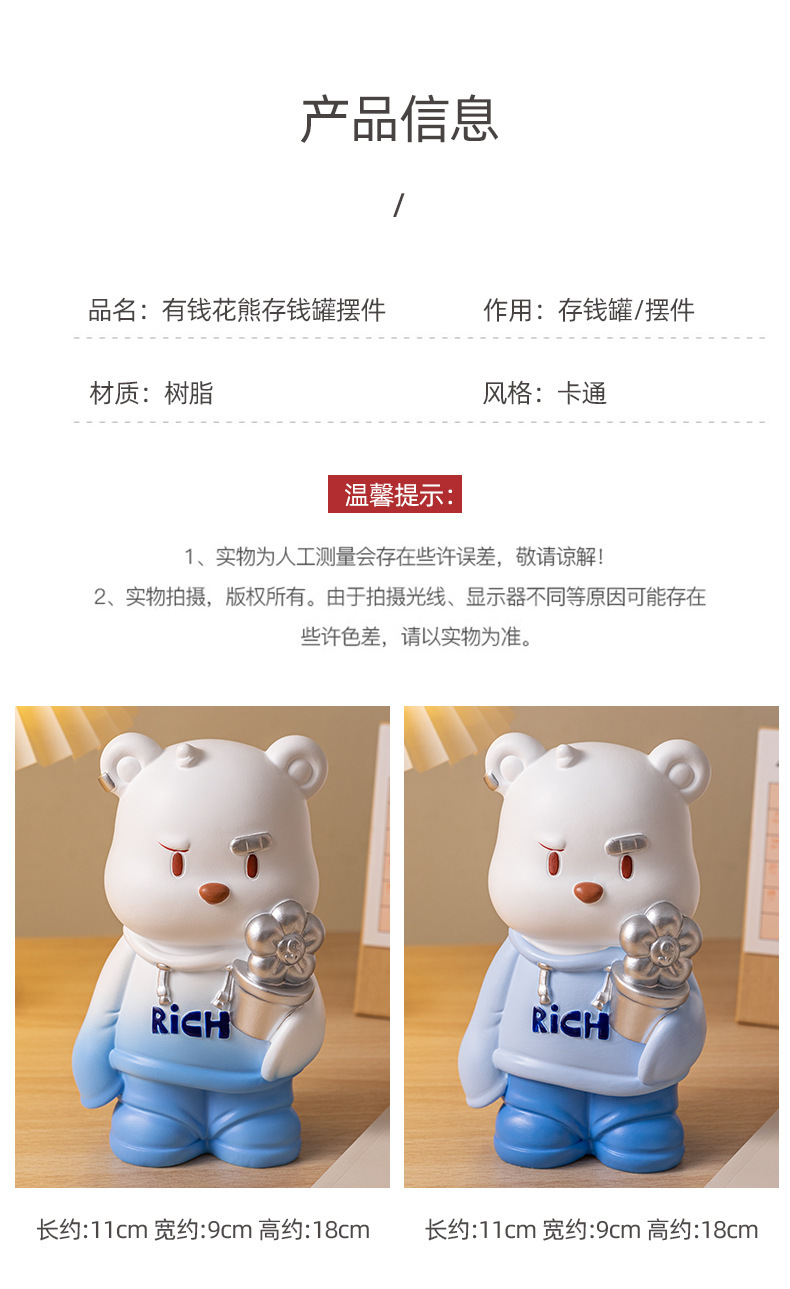 产品信息

/

品名：有钱花熊存钱罐摆件

作用：存钱罐/摆件

材质：树脂

风格：卡通

温馨提示：

1、实物为人工测量会存在些许误差，敬请谅解！

2、实物拍摄，版权所有。由于拍摄光线、显示器不同等原因可能存在些许色差，请以实物为准。

RiCH

RiCH

长约:11cm 宽约:9cm 高约:18cm

长约:11cm 宽约:9cm 高约:18cm