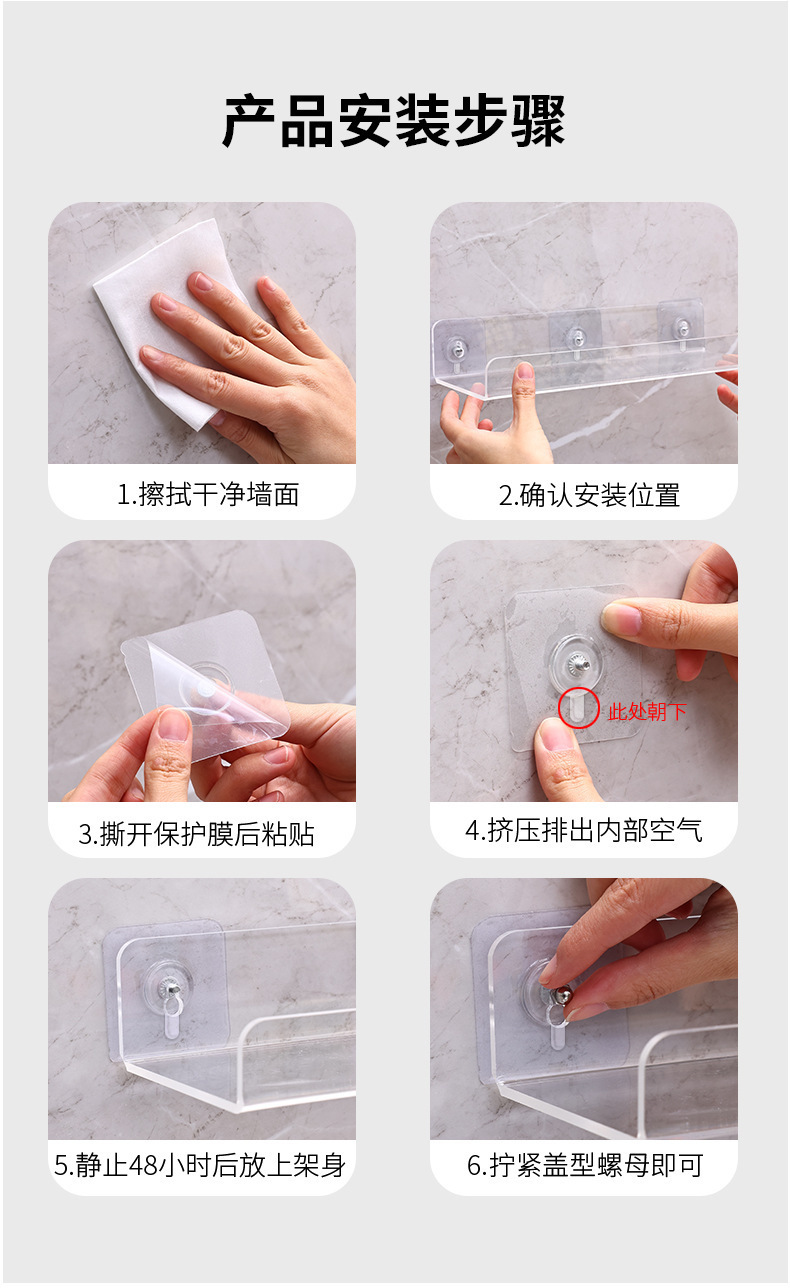 产品安装步骤

1.擦拭干净墙面

2.确认安装位置

3.撕开保护膜后粘贴

此处朝下

4.挤压排出内部空气

5.静止48小时后放上架身

6.拧紧盖型螺母即可