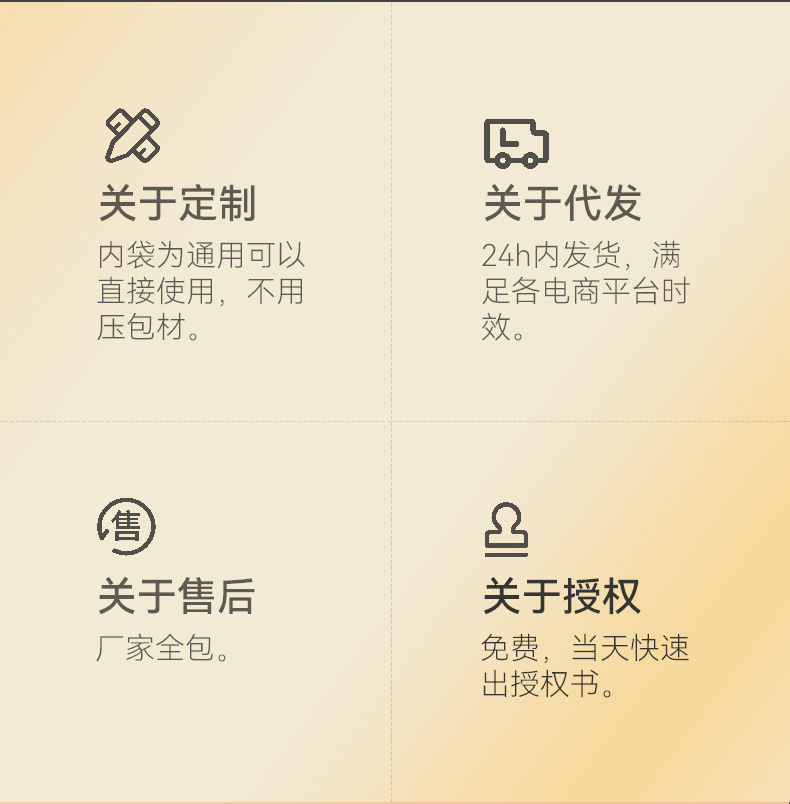 关于定制

内袋为通用可以直接使用，不用压包材。

关于代发

24h内发货，满足各电商平台时效。

售

关于售后

厂家全包。

关于授权

免费，当天快速出授权书。