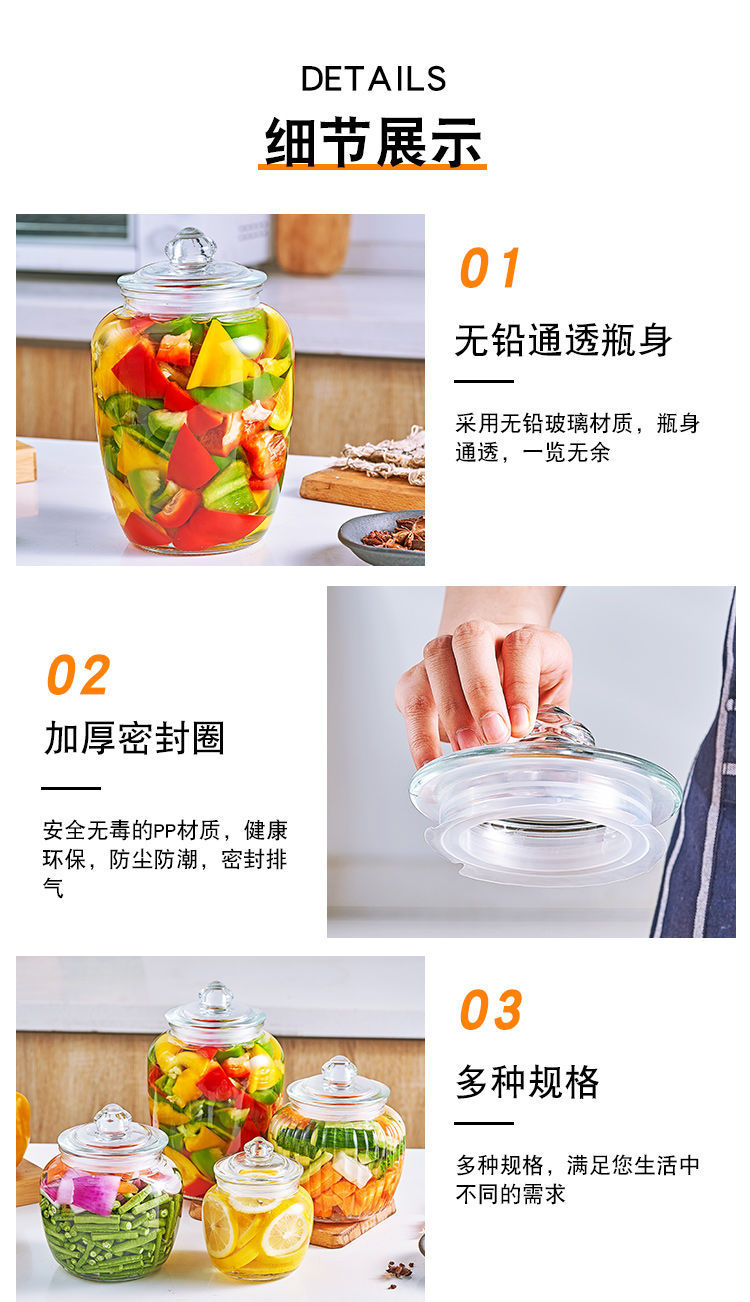 DETAILS
细节展示

01
无铅通透瓶身

采用无铅玻璃材质，瓶身通透，一览无余

02
加厚密封圈

安全无毒的PP材质，健康环保，防尘防潮，密封排气

03
多种规格

多种规格，满足您生活中不同的需求