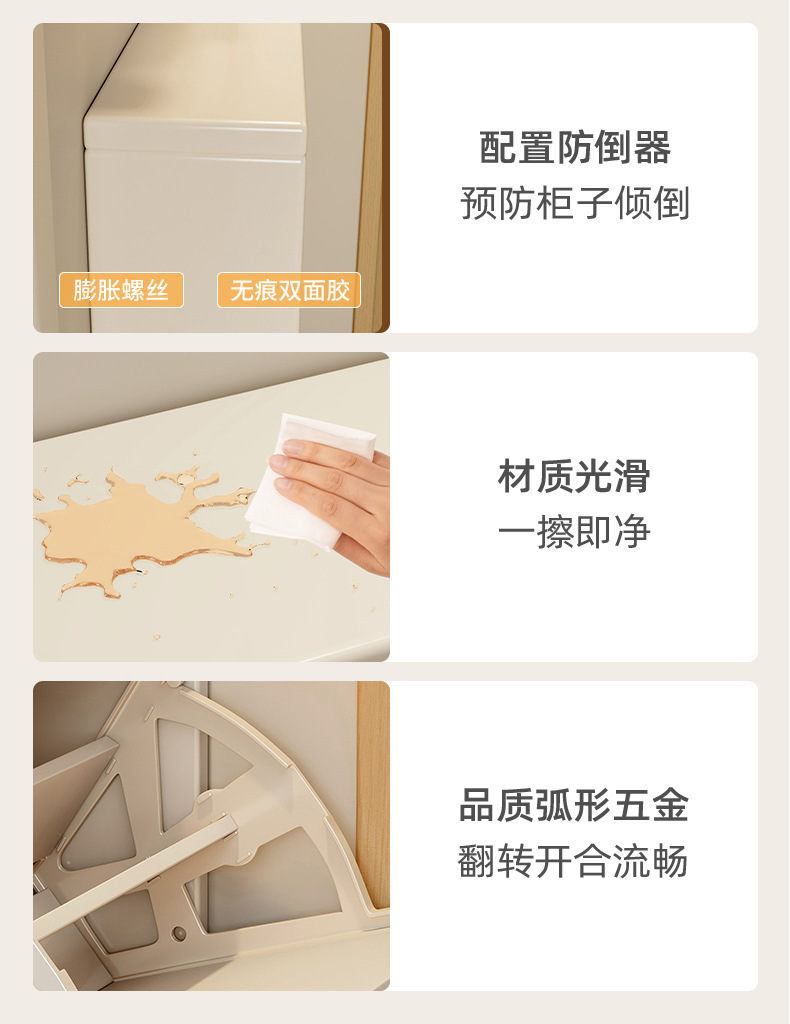 膨胀螺丝
无痕双面胶

配置防倒器
预防柜子倾倒

材质光滑
一擦即净

品质弧形五金
翻转开合流畅