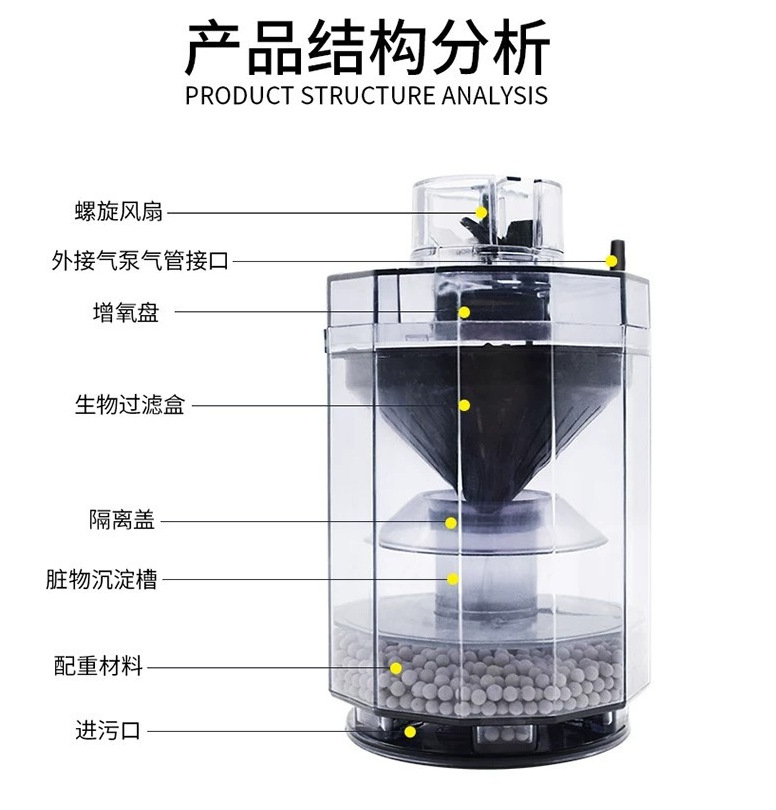 产品结构分析
PRODUCT STRUCTURE ANALYSIS

螺旋风扇

外接气泵气管接口

增氧盘

生物过滤盒

隔离盖

脏物沉淀槽

配重材料

进污口