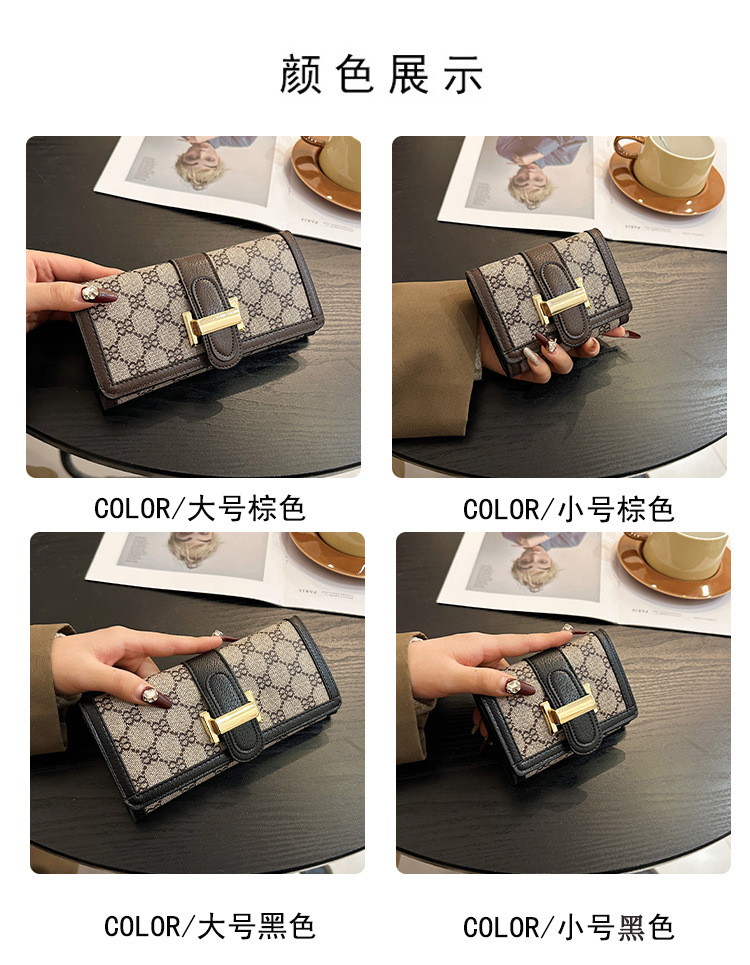 颜色展示

COLOR/大号棕色

COLOR/小号棕色

COLOR/大号黑色

COLOR/小号黑色