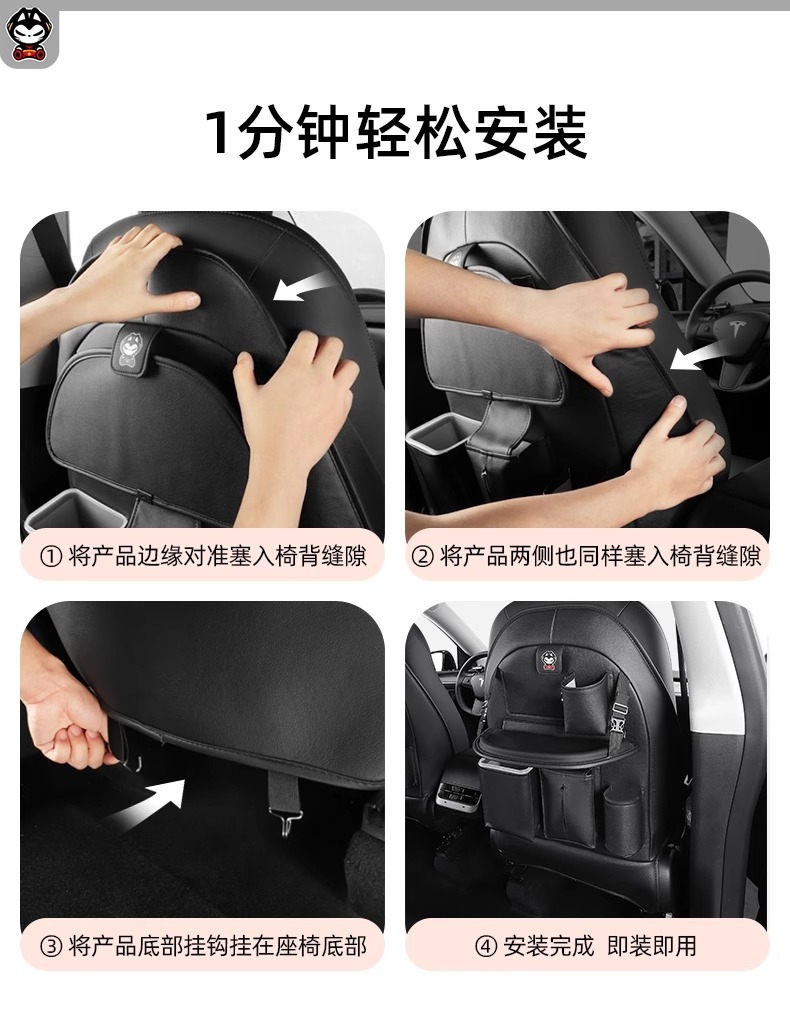 1分钟轻松安装

① 将产品边缘对准塞入椅背缝隙

② 将产品两侧也同样塞入椅背缝隙

③ 将产品底部挂钩挂在座椅底部

④ 安装完成 即装即用