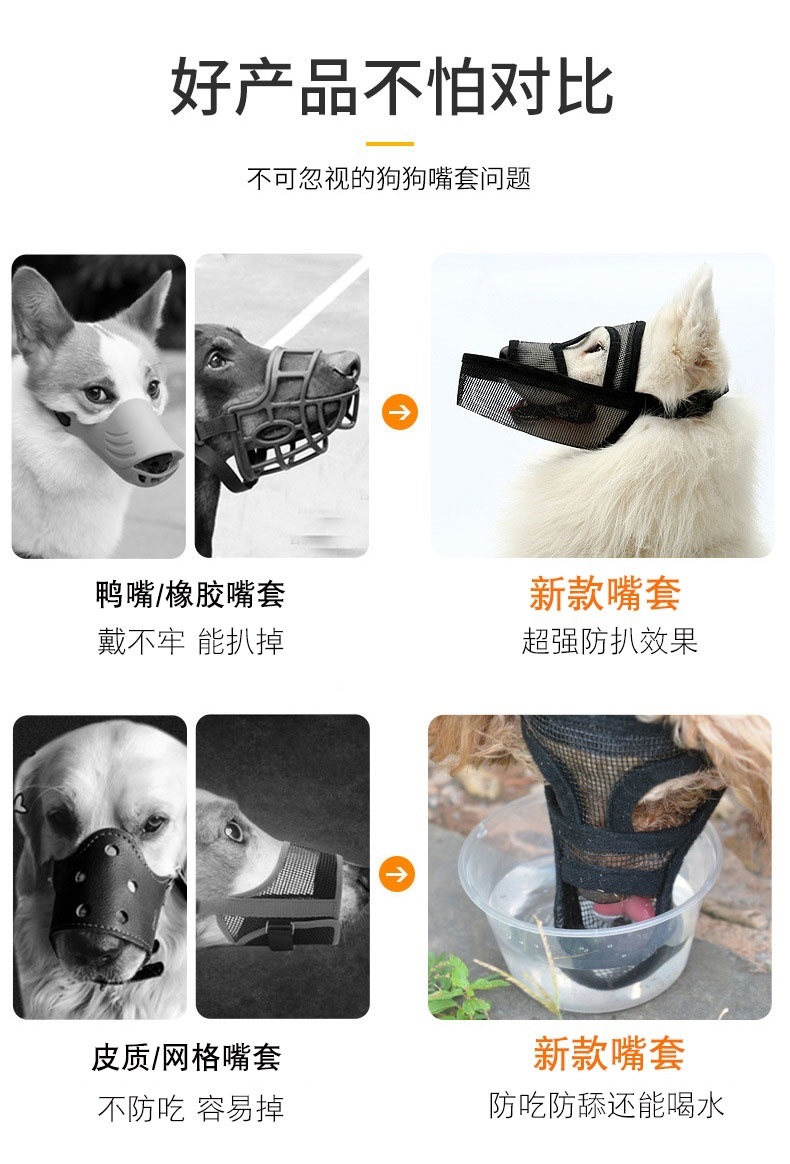 好产品不怕对比

不可忽视的狗狗嘴套问题

鸭嘴/橡胶嘴套
戴不牢 能扒掉

新款嘴套
超强防扒效果

皮质/网格嘴套
不防吃 容易掉

新款嘴套
防吃防舔还能喝水