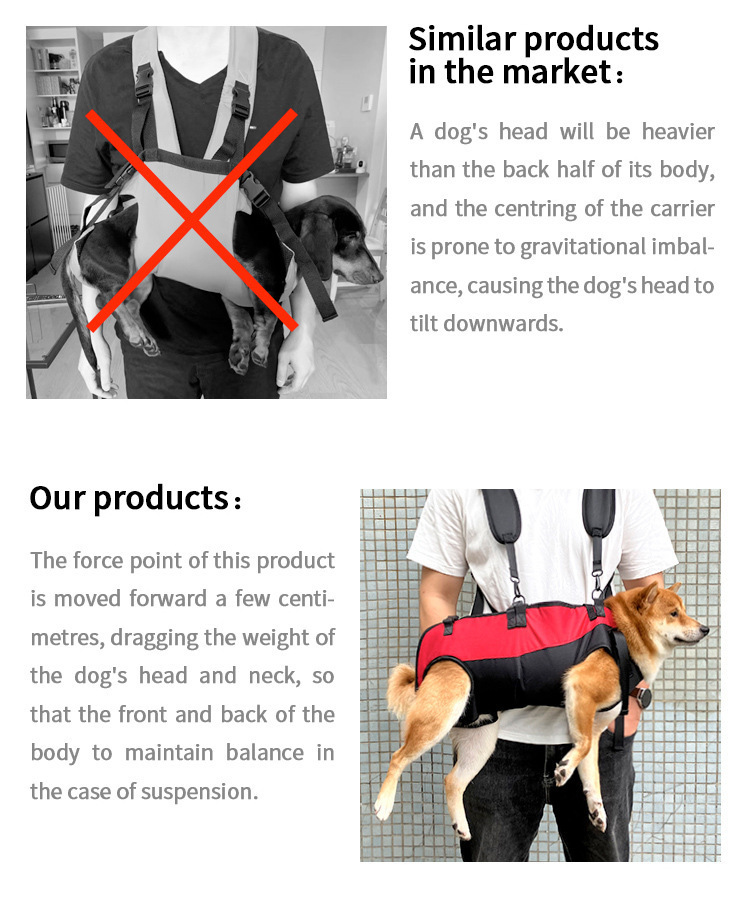 Similar products in the market：

A dog's head will be heavier than the back half of its body, and the centring of the carrier is prone to gravitational imbalance, causing the dog's head to tilt downwards.

Our products：

The force point of this product is moved forward a few centimetres, dragging the weight of the dog's head and neck, so that the front and back of the body to maintain balance in the case of suspension.